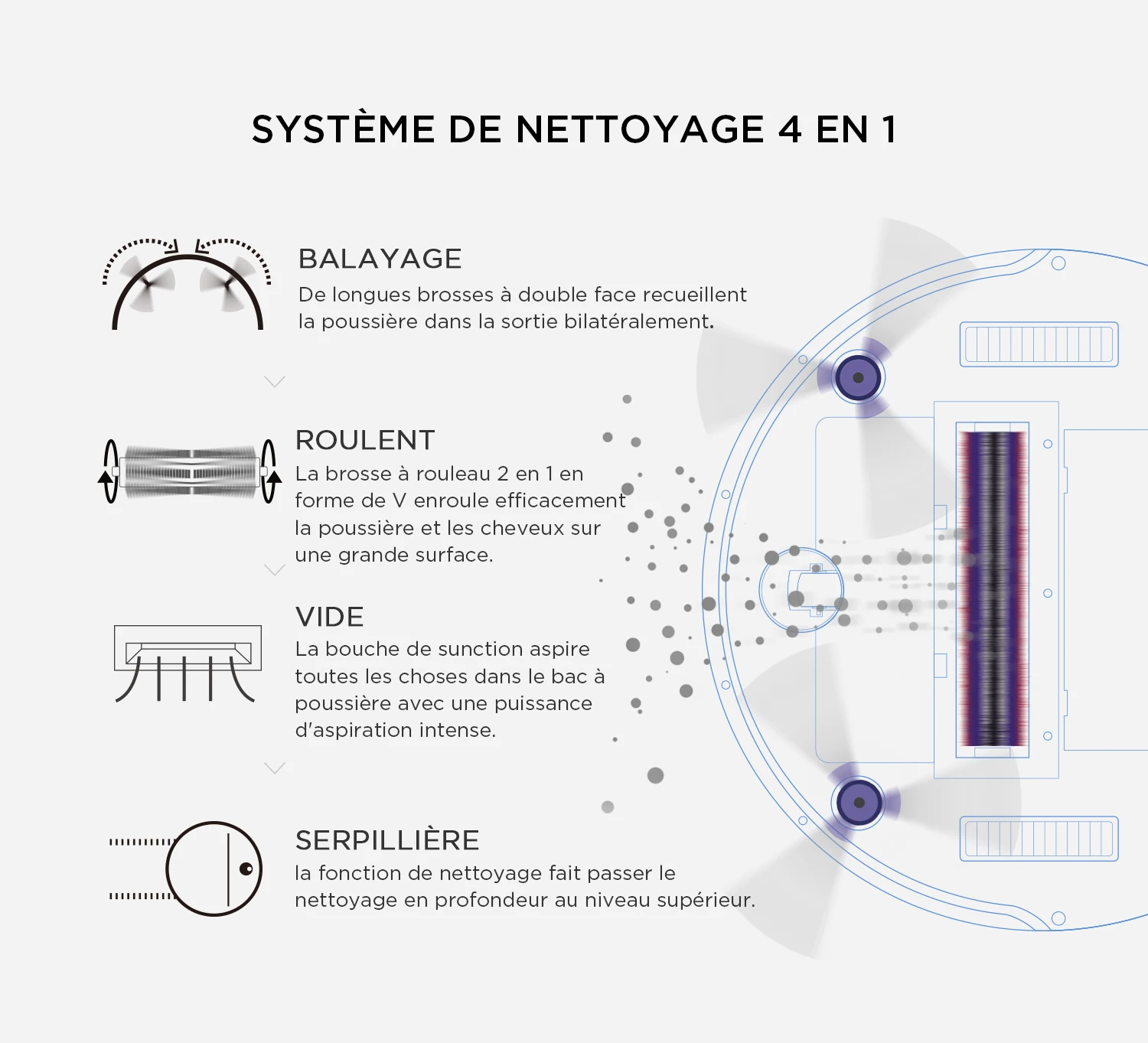 SYSTÈME DE NETTOYAGE 4 EN 1

BALAYAGE
De longues brosses à double face recueillent la poussière dans la sortie bilatéralement.

ROULENT
La brosse à rouleau 2 en 1 en forme de V enroule efficacement la poussière et les cheveux sur une grande surface.

VIDE
La bouche de sunction aspire toutes les choses dans le bac à poussière avec une puissance d'aspiration intense.

SERPILLIÈRE
la fonction de nettoyage fait passer le nettoyage en profondeur au niveau supérieur.