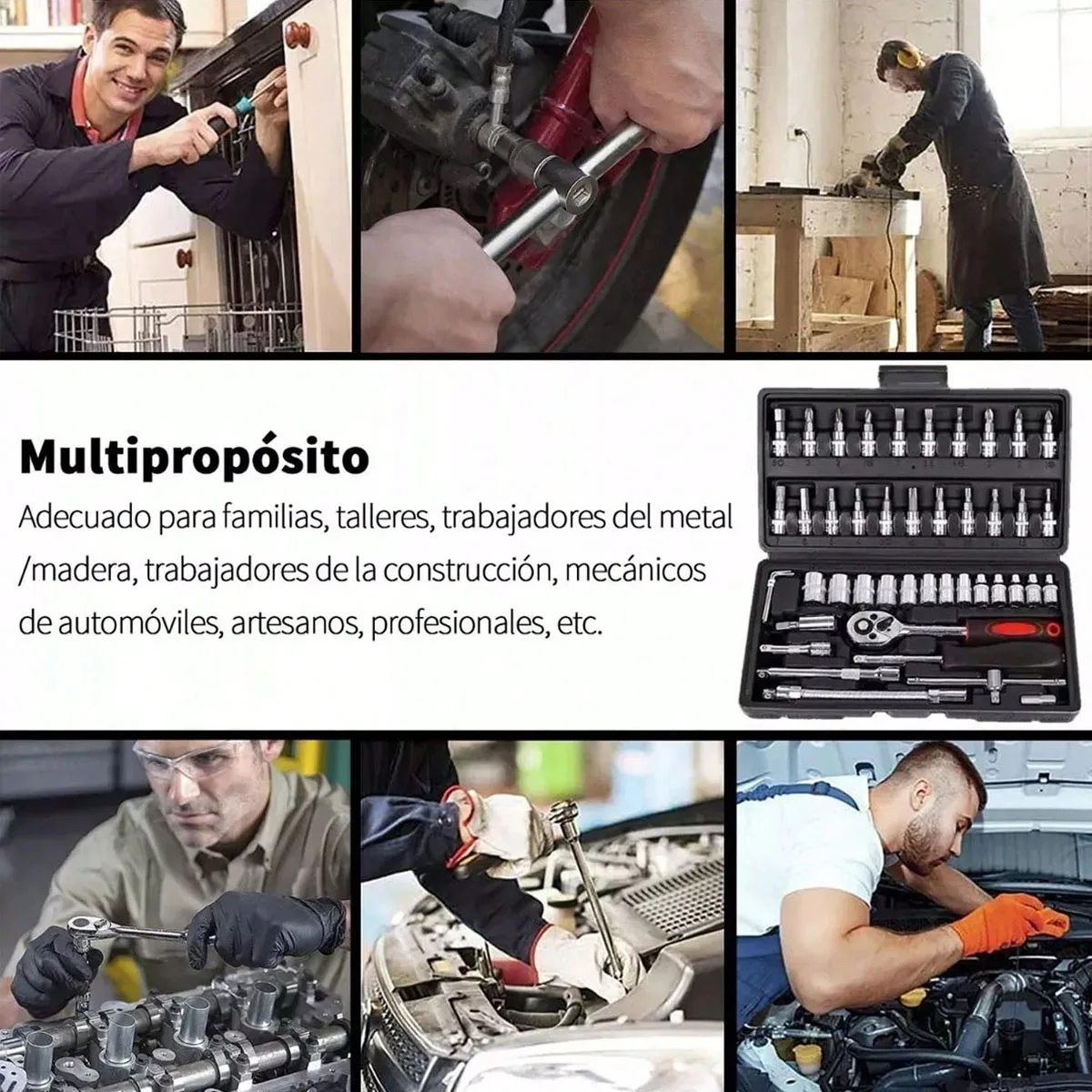 Multipropósito

Adecuado para familias, talleres, trabajadores del metal /madera, trabajadores de la construcción, mecánicos de automóviles, artesanos, profesionales, etc.