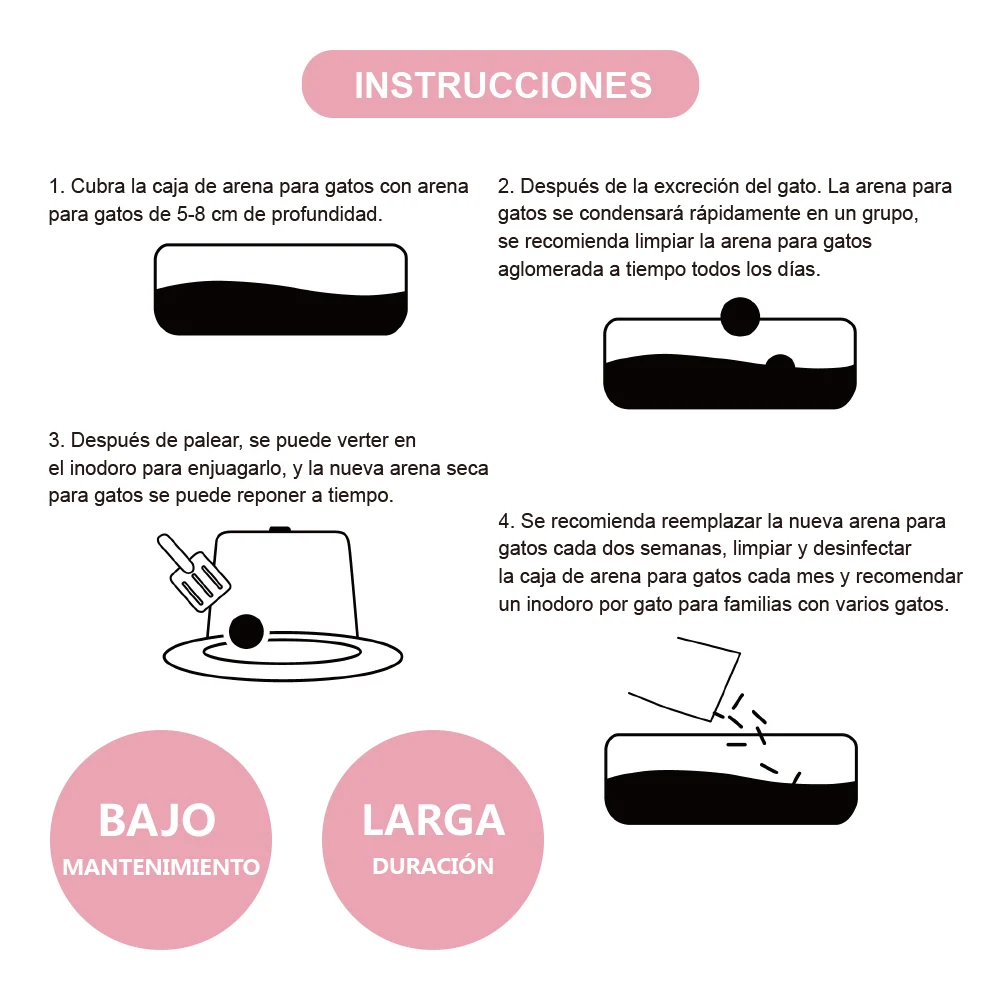 INSTRUCCIONES

1. Cubra la caja de arena para gatos con arena para gatos de 5-8 cm de profundidad.

2. Después de la excreción del gato. La arena para gatos se condensará rápidamente en un grupo, se recomienda limpiar la arena para gatos aglomerada a tiempo todos los días.

3. Después de palear, se puede verter en el inodoro para enjuagarlo, y la nueva arena seca para gatos se puede reponer a tiempo.

4. Se recomienda reemplazar la nueva arena para gatos cada dos semanas, limpiar y desinfectar la caja de arena para gatos cada mes y recomendar un inodoro por gato para familias con varios gatos.

BAJO
MANTENIMIENTO

LARGA
DURACIÓN