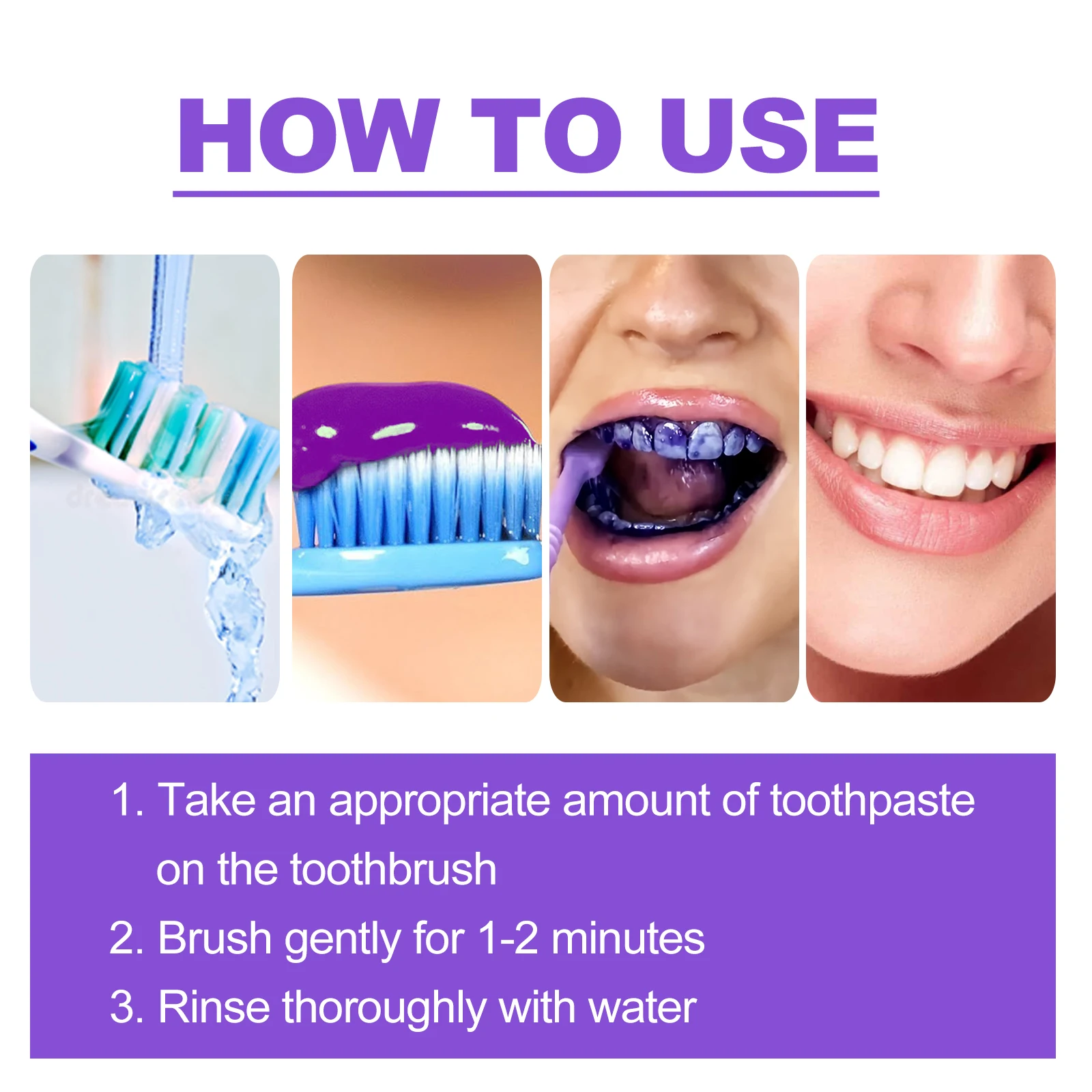 HOW TO USE

1. Take an appropriate amount of toothpaste on the toothbrush
2. Brush gently for 1-2 minutes
3. Rinse thoroughly with water