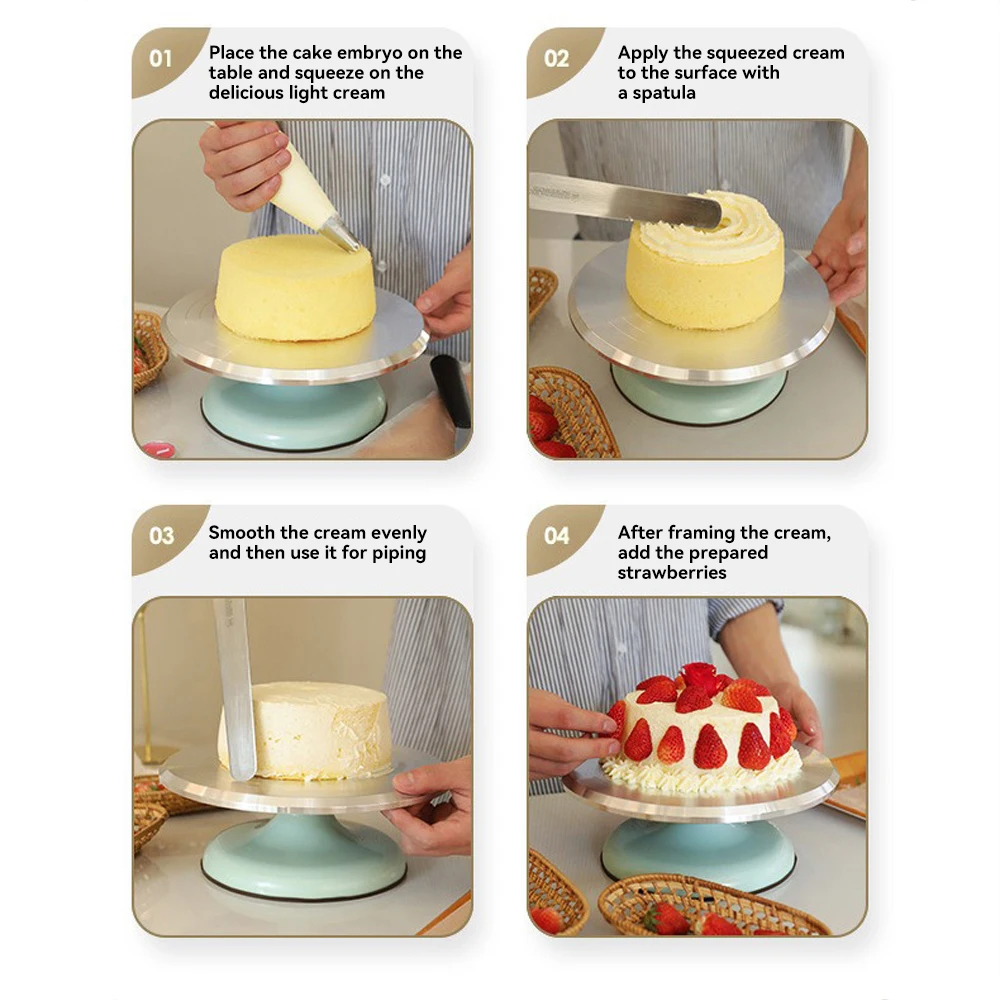 01 Place the cake embryo on the table and squeeze on the delicious light cream

02 Apply the squeezed cream to the surface with a spatula

03 Smooth the cream evenly and then use it for piping

04 After framing the cream, add the prepared strawberries