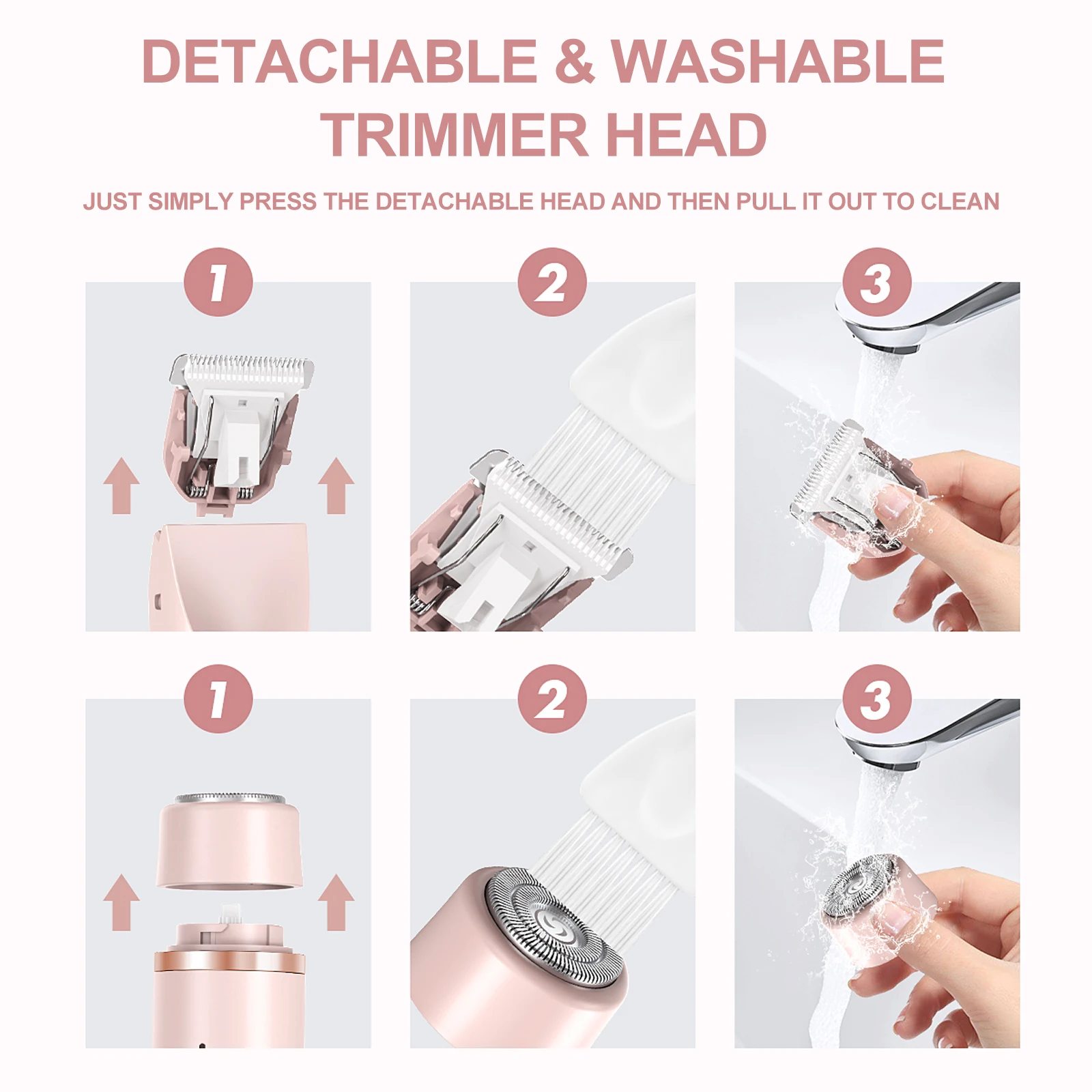 DETACHABLE & WASHABLE TRIMMER HEAD

JUST SIMPLY PRESS THE DETACHABLE HEAD AND THEN PULL IT OUT TO CLEAN

1

2

3

1

2

3