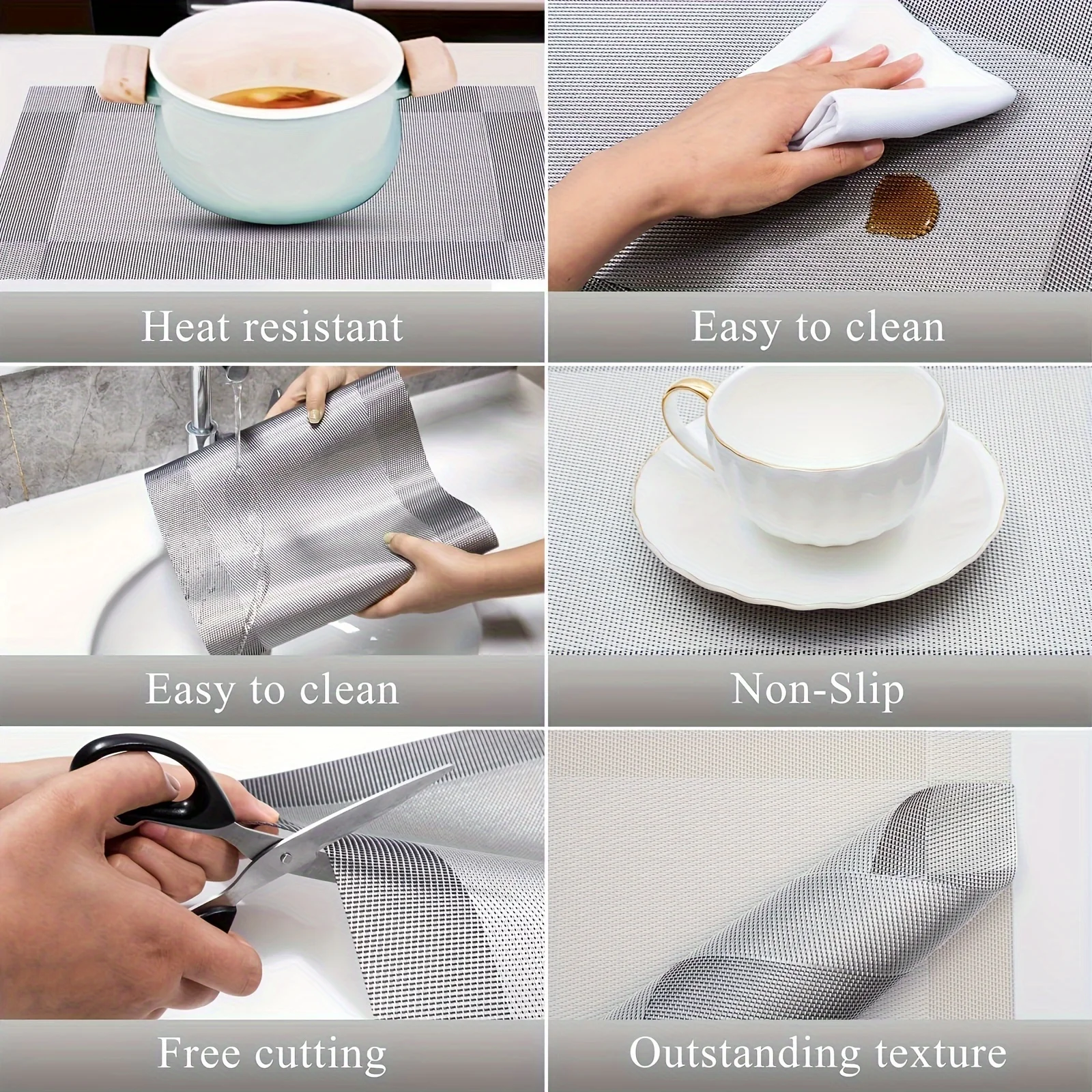 Heat resistant

Easy to clean

Easy to clean

Non-Slip

Free cutting

Outstanding texture