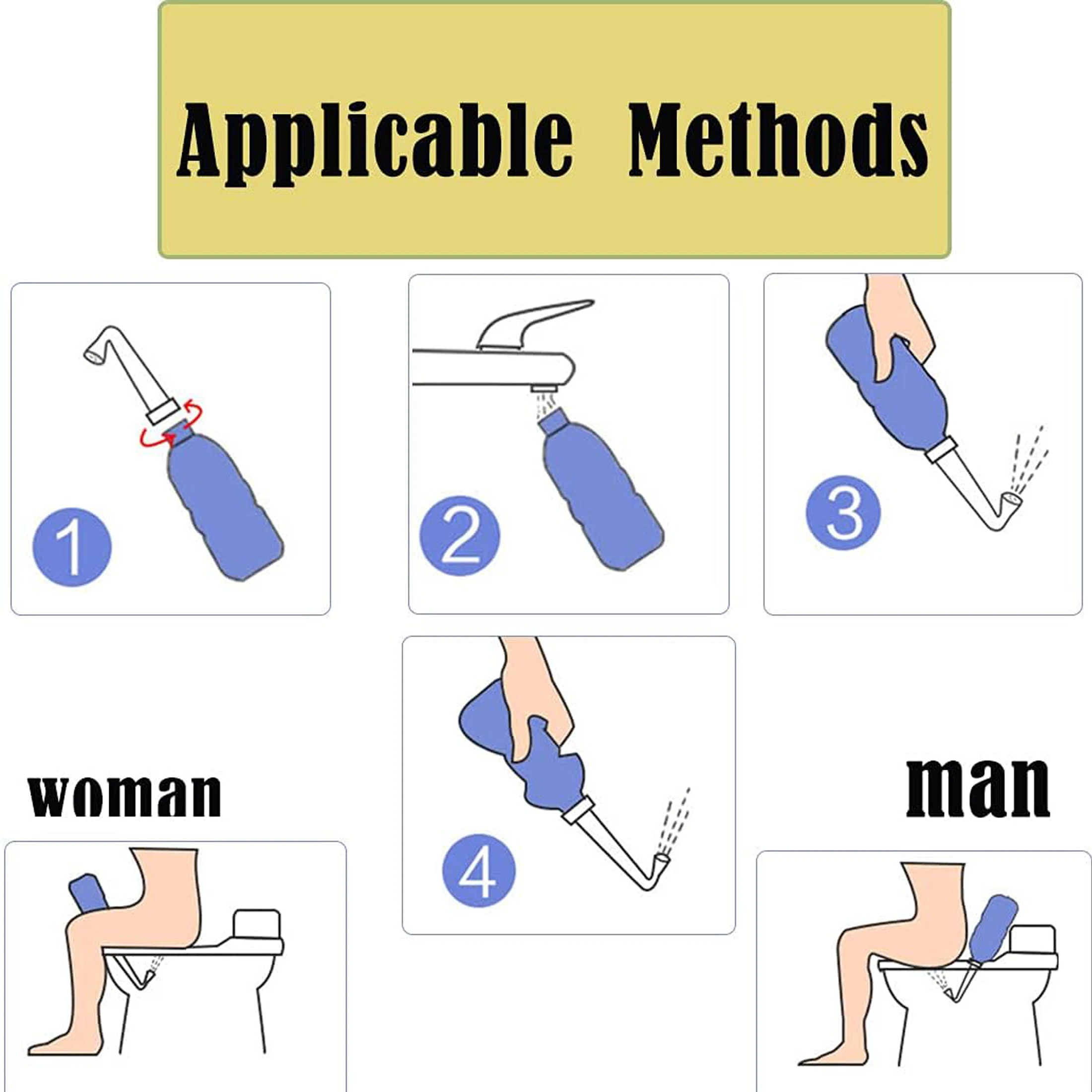 Applicable Methods

1

2

3

4

woman

man