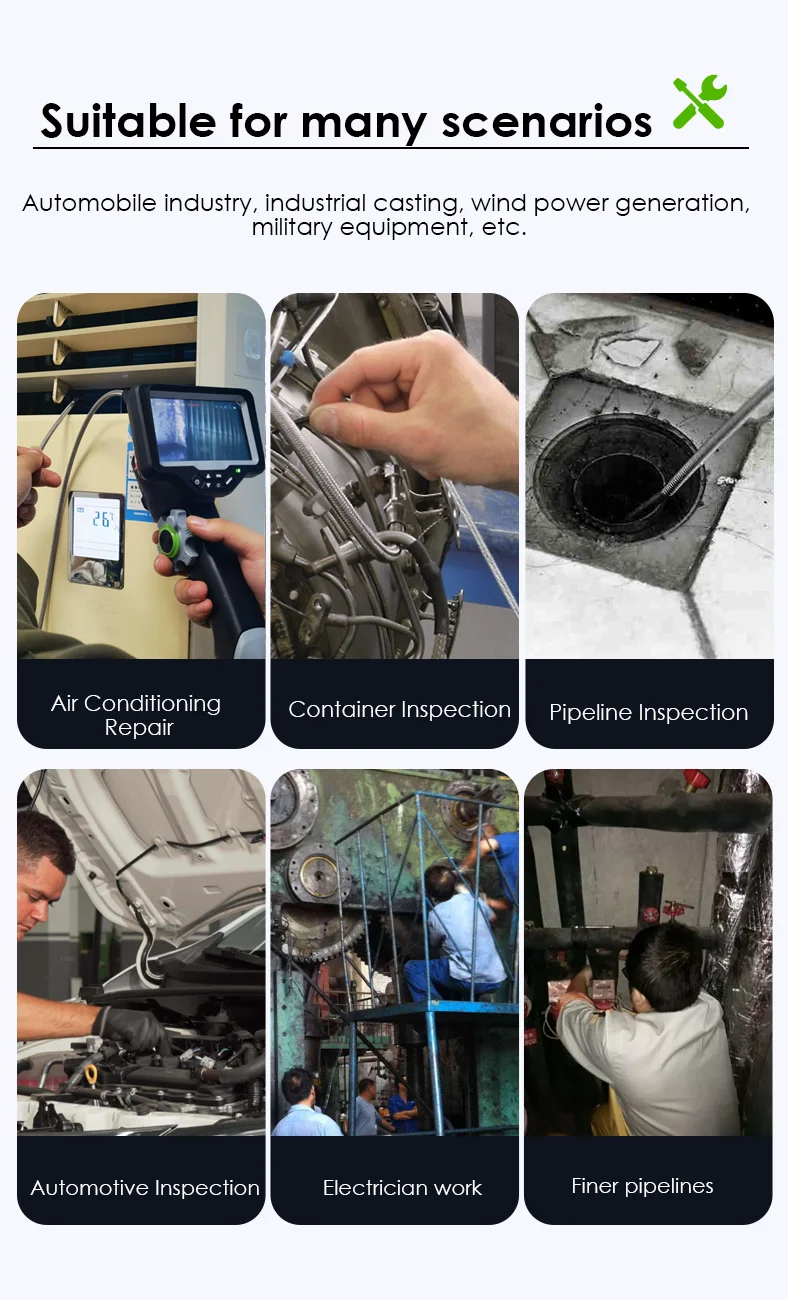 Suitable for many scenarios

Automobile industry, industrial casting, wind power generation, military equipment, etc.

26

Air Conditioning Repair

Container Inspection

Pipeline Inspection

Automotive Inspection

Electrician work

Finer pipelines