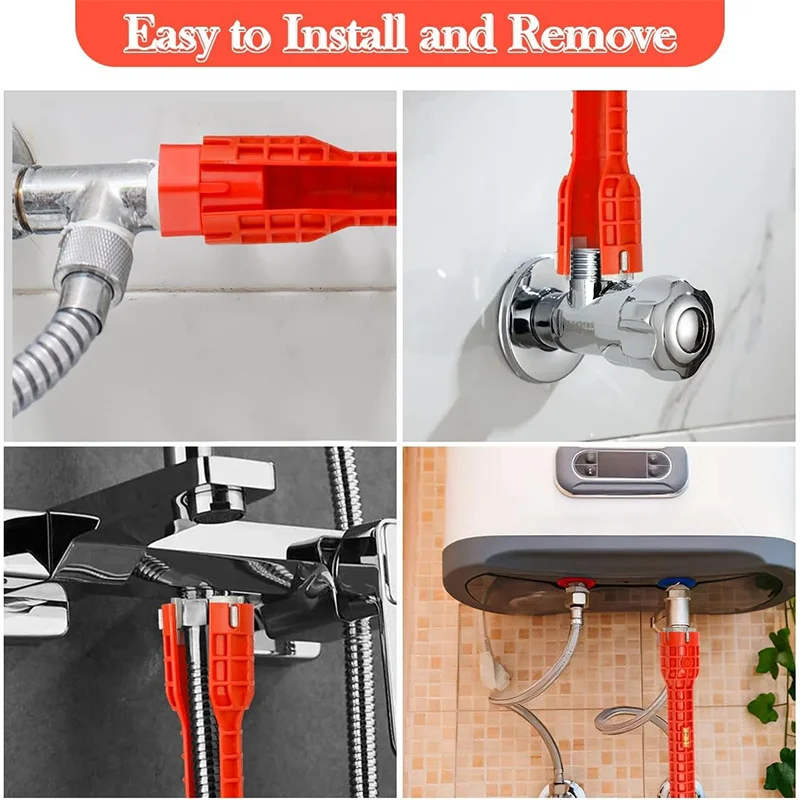 Easy to Install and Remove