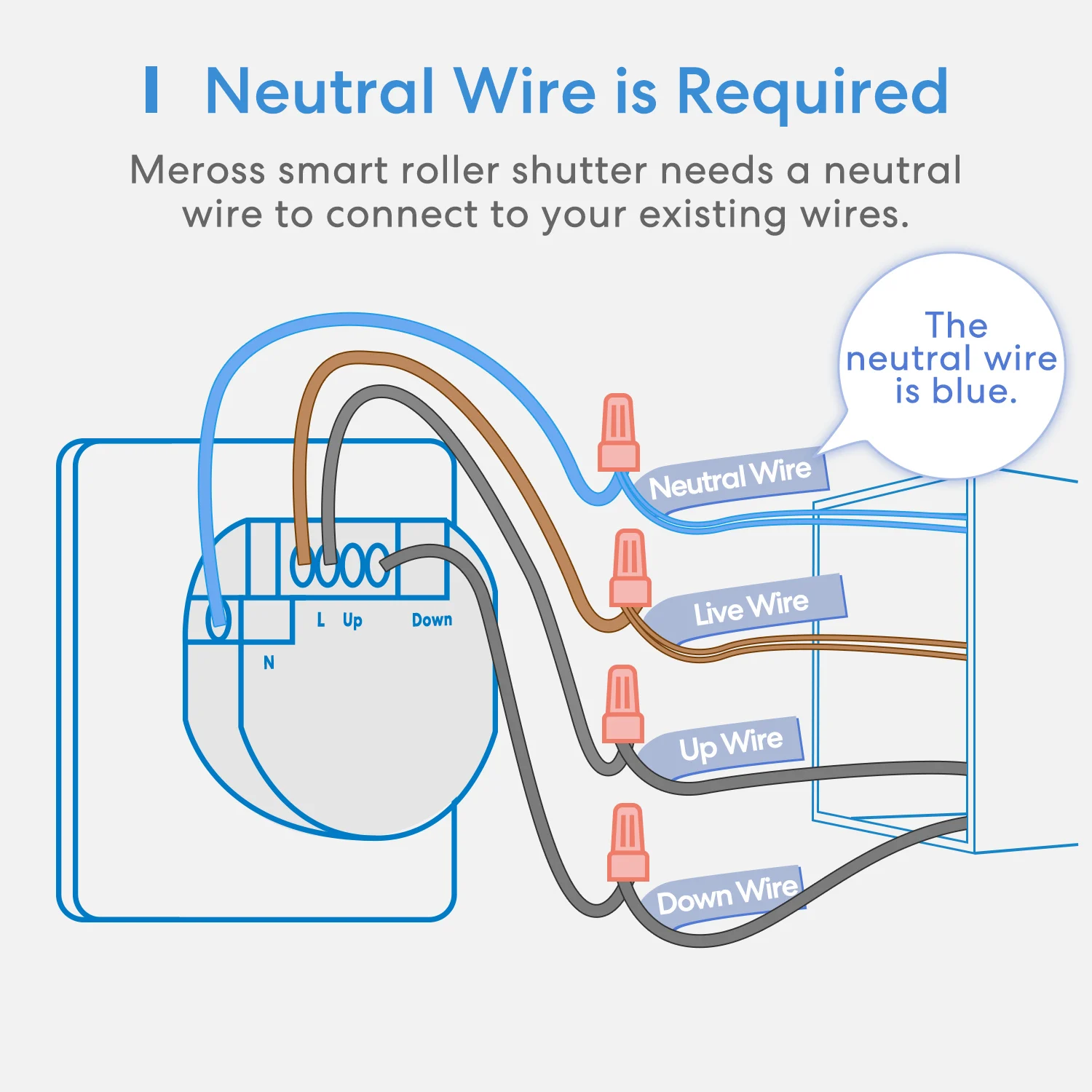 Neutral Wire is Required

Meross smart roller shutter needs a neutral wire to connect to your existing wires.

The neutral wire is blue.

Neutral Wire

Live Wire

Up Wire

Down Wire

L Up

Down

N