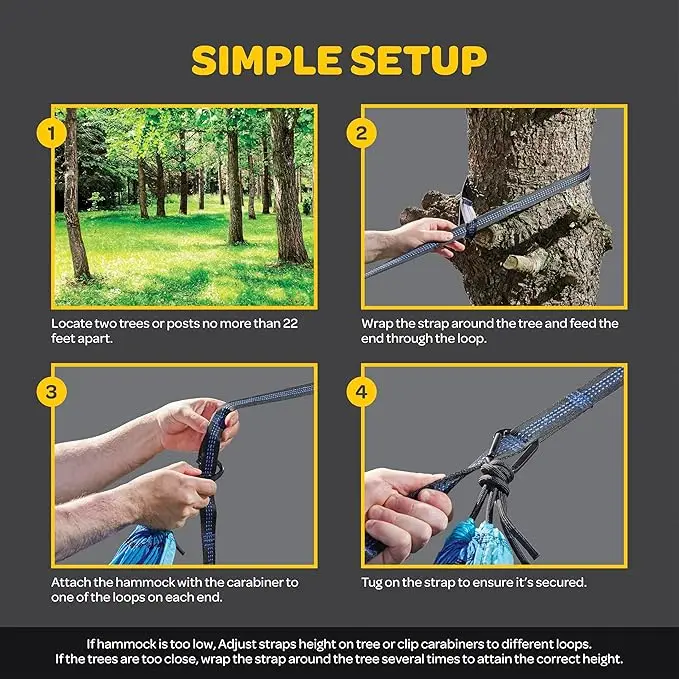 SIMPLE SETUP

1

Locate two trees or posts no more than 22 feet apart.

2

Wrap the strap around the tree and feed the end through the loop.

3

Attach the hammock with the carabiner to one of the loops on each end.

4

Tug on the strap to ensure it's secured.

If hammock is too low, Adjust straps height on tree or clip carabiners to different loops.
If the trees are too close, wrap the strap around the tree several times to attain the correct height.