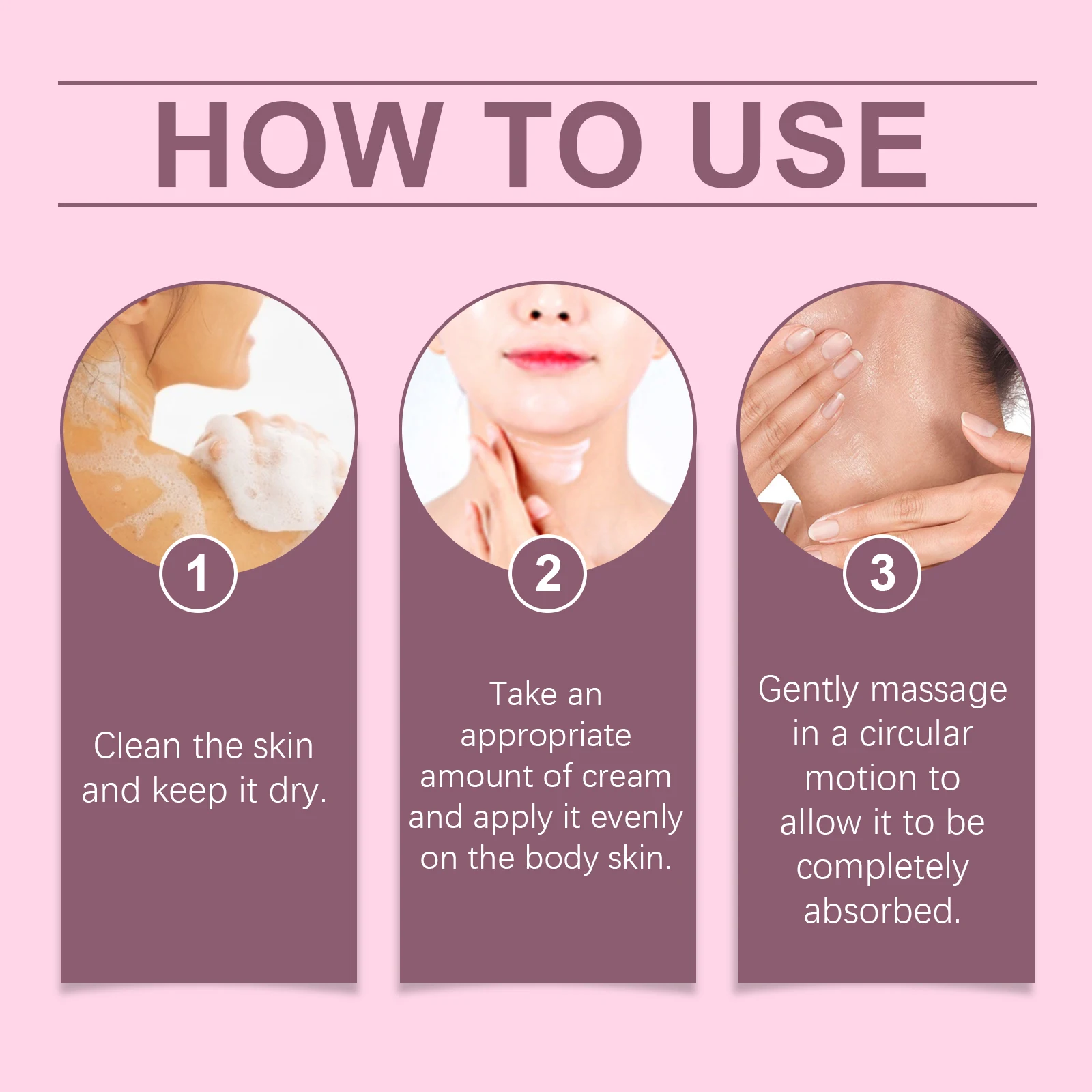 HOW TO USE

1

Clean the skin and keep it dry.

2

Take an appropriate amount of cream and apply it evenly on the body skin.

3

Gently massage in a circular motion to allow it to be completely absorbed.