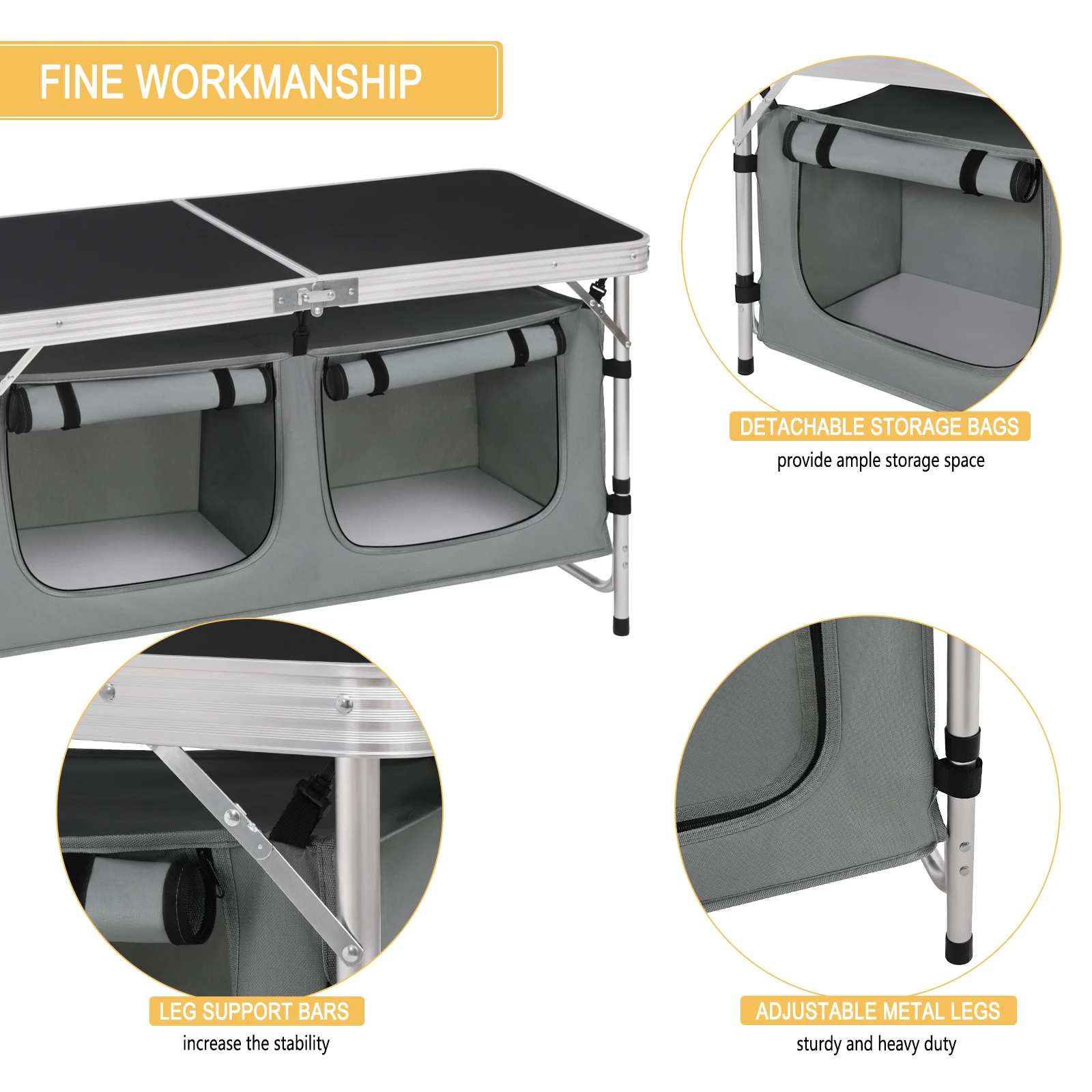 FINE WORKMANSHIP

DETACHABLE STORAGE BAGS
provide ample storage space

LEG SUPPORT BARS
increase the stability

ADJUSTABLE METAL LEGS
sturdy and heavy duty