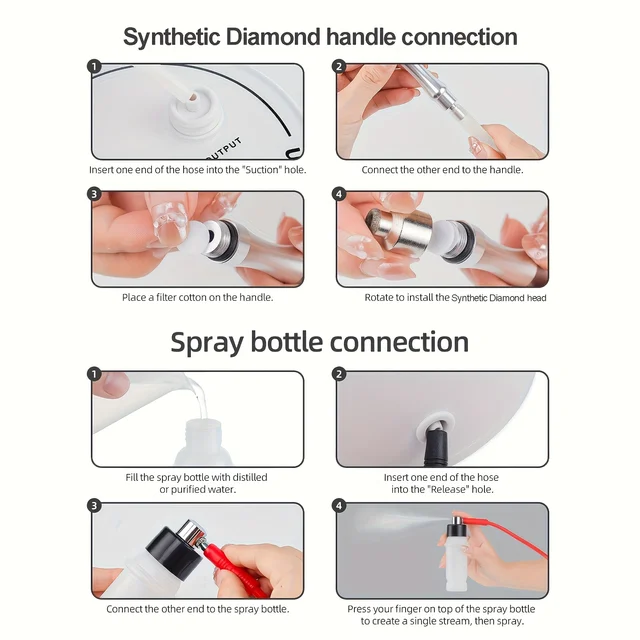 Synthetic Diamond handle connection

1

OUTPUT

Insert one end of the hose into the "Suction" hole.

2

Connect the other end to the handle.

3

Place a filter cotton on the handle.

4

Rotate to install the Synthetic Diamond head

Spray bottle connection

1

Fill the spray bottle with distilled or purified water.

2

Insert one end of the hose into the "Release" hole.

3

Connect the other end to the spray bottle.

4

Press your finger on top of the spray bottle to create a single stream, then spray.