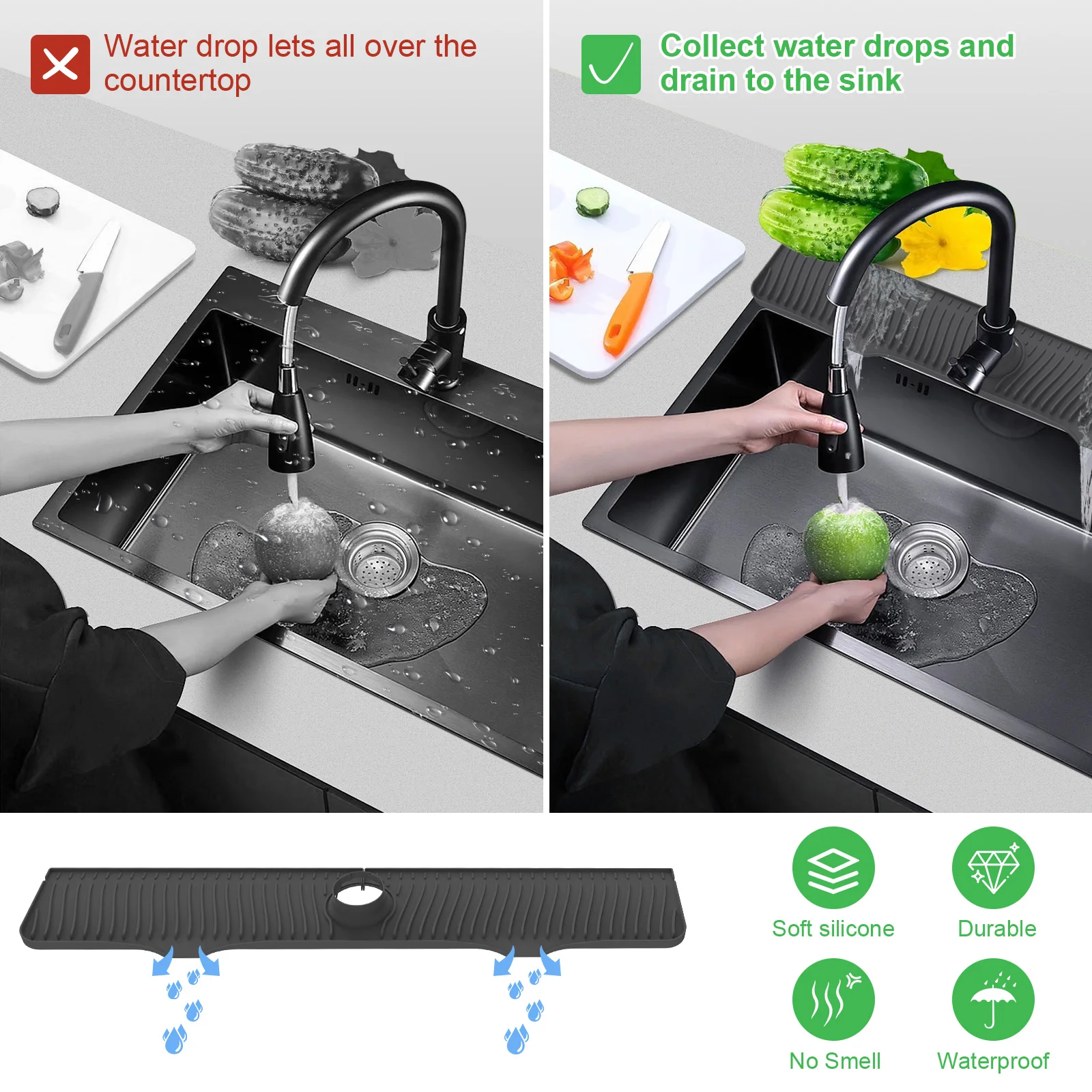 Water drop lets all over the countertop

Collect water drops and drain to the sink

Soft silicone

Durable

No Smell

Waterproof