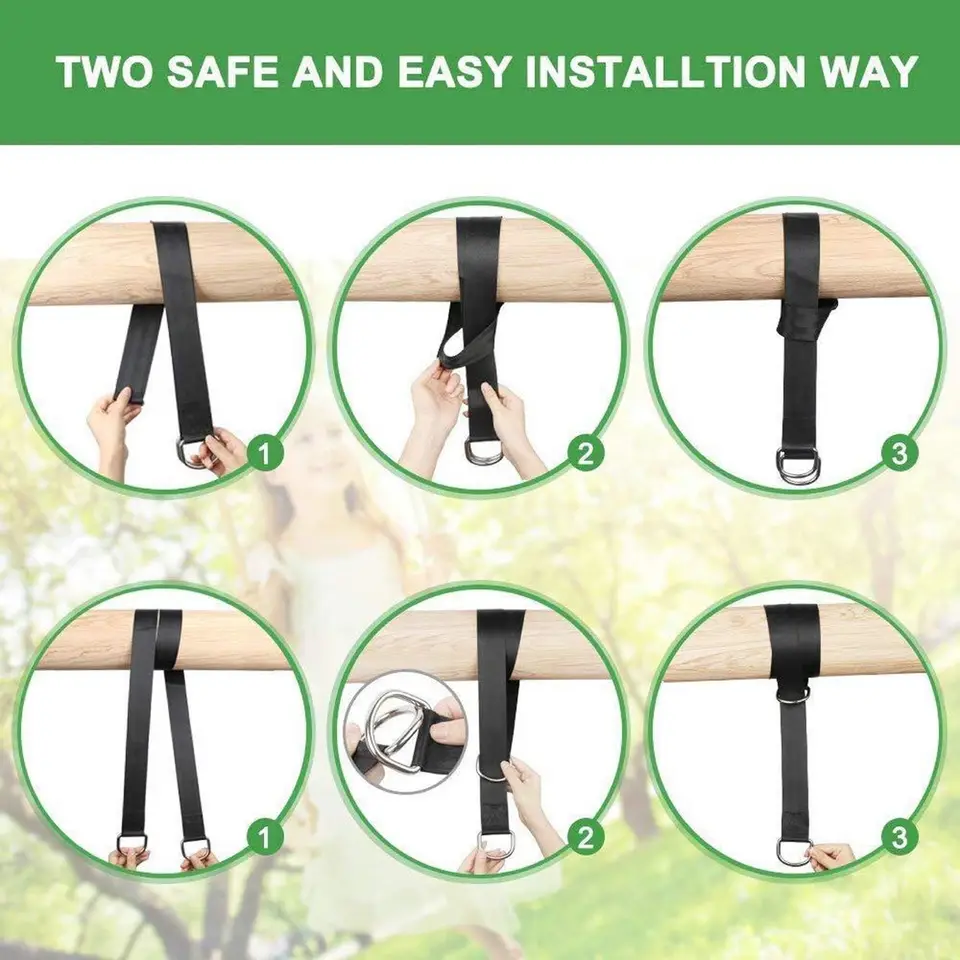 TWO SAFE AND EASY INSTALLTION WAY

1

2

3

1

2

3