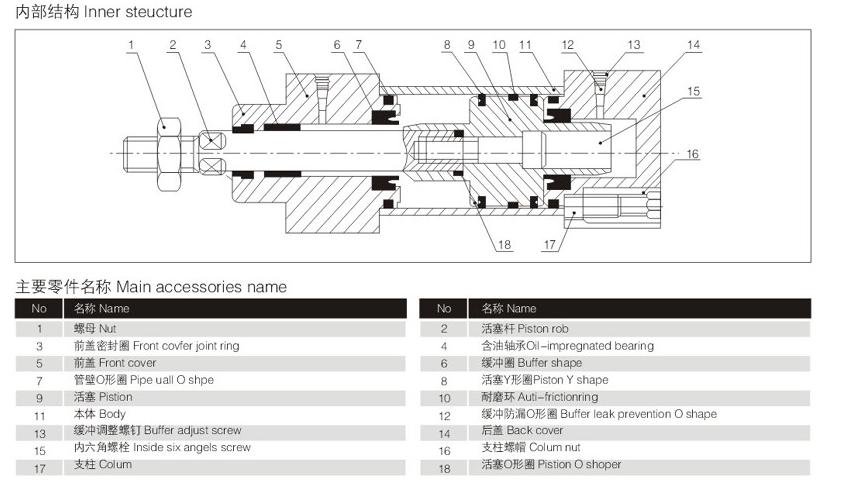 内部结构 Inner steucture

1 2 3 4 5 6 7 8 9 10 11 12 13 14 15 16 18 17

主要零件名称 Main accessories name

| No | 名称 Name |
|---|---|
| 1 | 螺母 Nut |
| 3 | 前盖密封圈 Front covfer joint ring |
| 5 | 前盖 Front cover |
| 7 | 管壁O形圈 Pipe uall O shpe |
| 9 | 活塞 Pistion |
| 11 | 本体 Body |
| 13 | 缓冲调整螺钉 Buffer adjust screw |
| 15 | 内六角螺栓 Inside six angels screw |
| 17 | 支柱 Colum |

| No | 名称 Name |
|---|---|
| 2 | 活塞杆 Piston rob |
| 4 | 含油轴承Oil-impregnated bearing |
| 6 | 缓冲圈 Buffer shape |
| 8 | 活塞Y形圈Piston Y shape |
| 10 | 耐磨环 Auti-frictionring |
| 12 | 缓冲防漏O形圈 Buffer leak prevention O shape |
| 14 | 后盖 Back cover |
| 16 | 支柱螺帽 Colum nut |
| 18 | 活塞O形圈 Pistion O shoper |