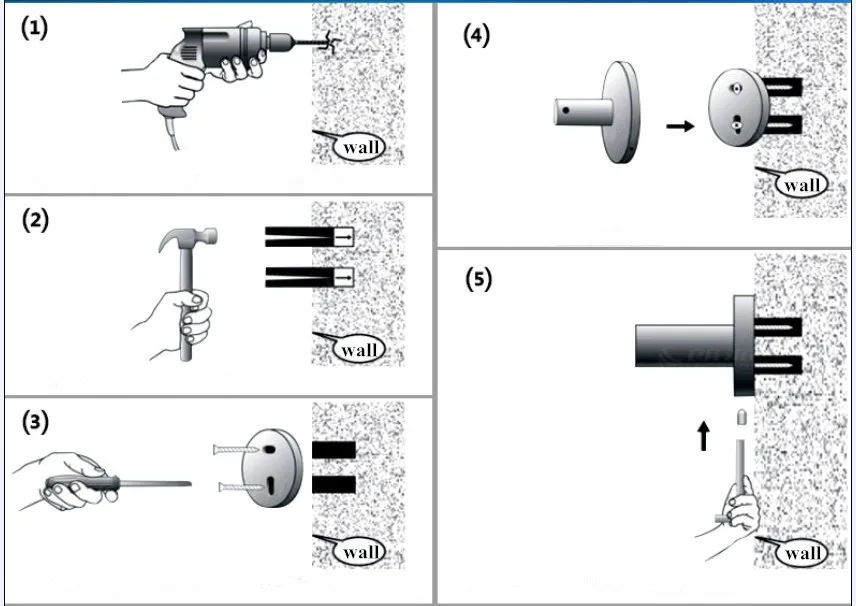 (1)

wall

(2)

wall

(3)

wall

(4)

wall

(5)

wall