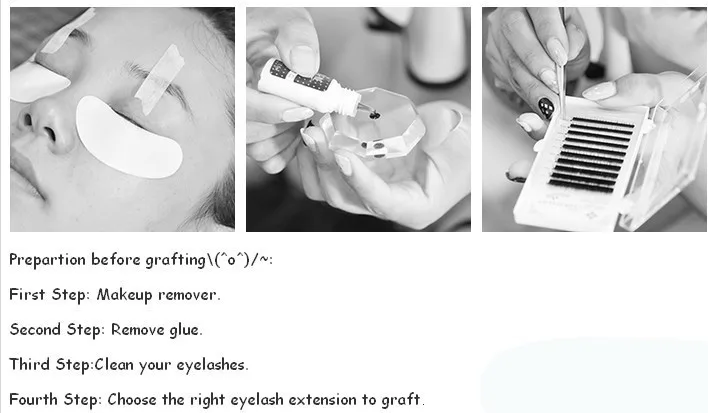 Prepartion before grafting\(^o^)/~:

First Step: Makeup remover.

Second Step: Remove glue.

Third Step:Clean your eyelashes.

Fourth Step: Choose the right eyelash extension to graft.