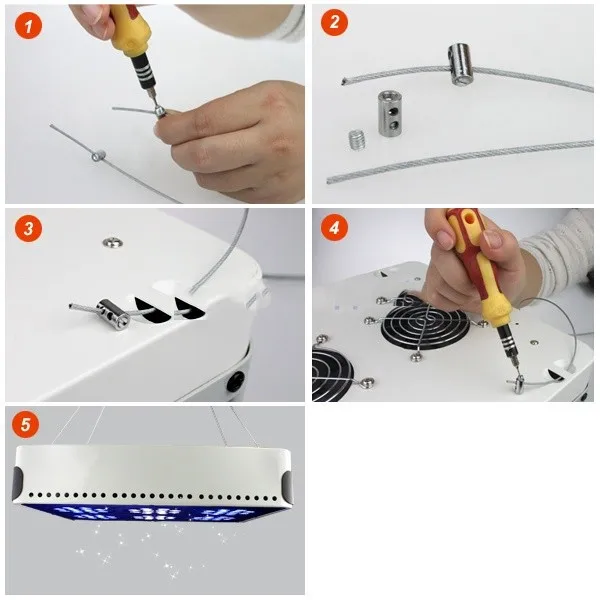 1
2
3
4
5