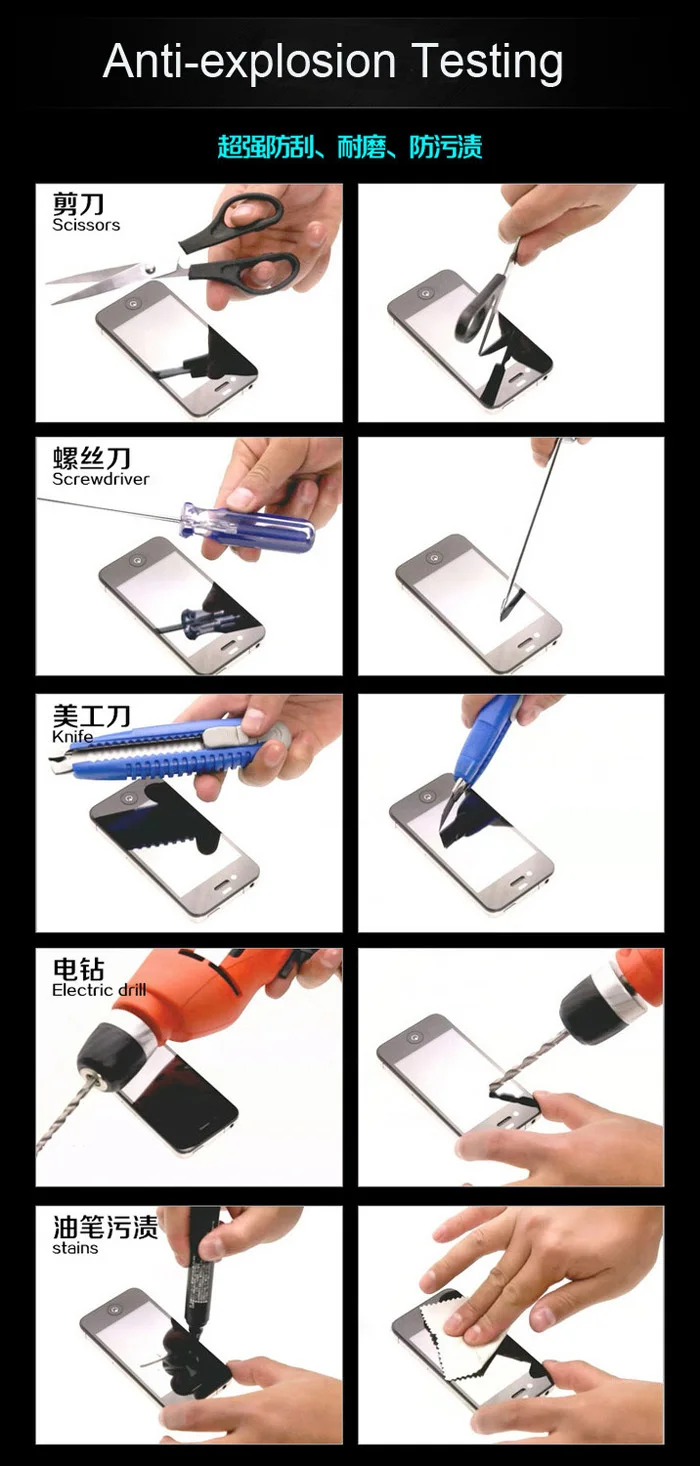 Anti-explosion Testing

超强防刮、耐磨、防污渍

剪刀
Scissors

螺丝刀
Screwdriver

美工刀
Knife

电钻
Electric drill

油笔污渍
stains