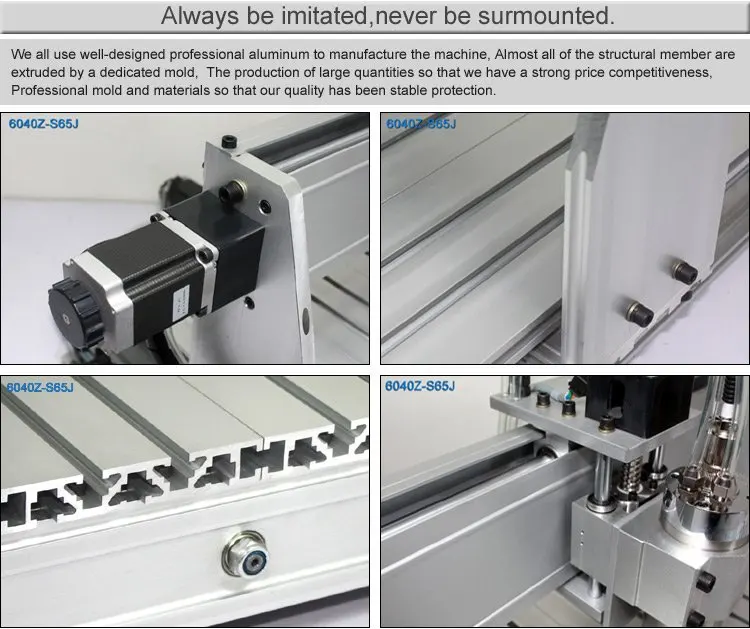 Always be imitated,never be surmounted.

We all use well-designed professional aluminum to manufacture the machine, Almost all of the structural member are extruded by a dedicated mold, The production of large quantities so that we have a strong price competitiveness, Professional mold and materials so that our quality has been stable protection.

6040Z-S65J

6040Z-S65J

6040Z-S65J

6040Z-S65J