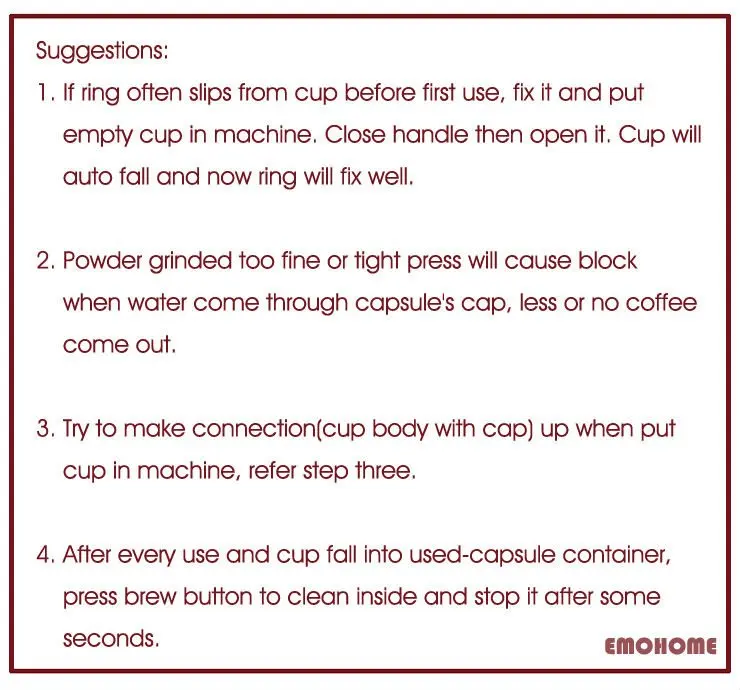 Suggestions:

1. If ring often slips from cup before first use, fix it and put empty cup in machine. Close handle then open it. Cup will auto fall and now ring will fix well.

2. Powder grinded too fine or tight press will cause block when water come through capsule's cap, less or no coffee come out.

3. Try to make connection(cup body with cap) up when put cup in machine, refer step three.

4. After every use and cup fall into used-capsule container, press brew button to clean inside and stop it after some seconds.

EMOHOME