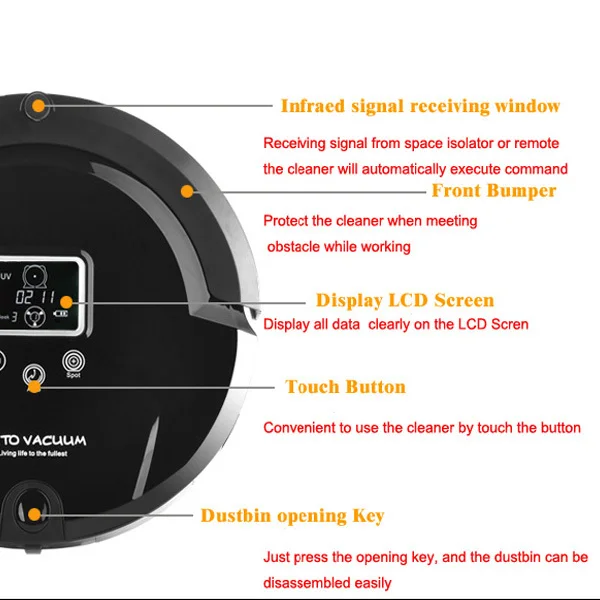 Infraed signal receiving window

Receiving signal from space isolator or remote the cleaner will automatically execute command

Front Bumper

Protect the cleaner when meeting obstacle while working

UV

02 11

3

Display LCD Screen

Display all data clearly on the LCD Scren

Spot

Touch Button

Convenient to use the cleaner by touch the button

TO VACUUM

Living life to the fullest

Dustbin opening Key

Just press the opening key, and the dustbin can be disassembled easily