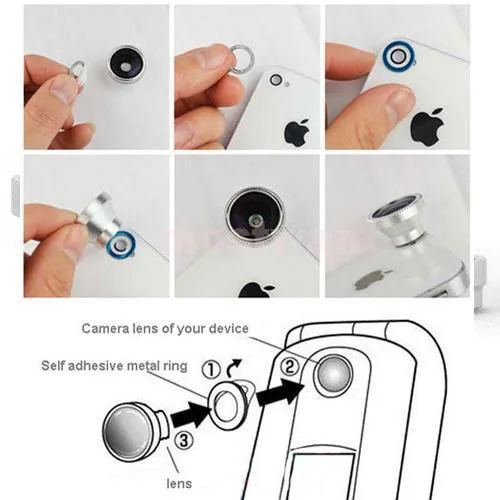 Camera lens of your device

Self adhesive metal ring

①

②

③

lens