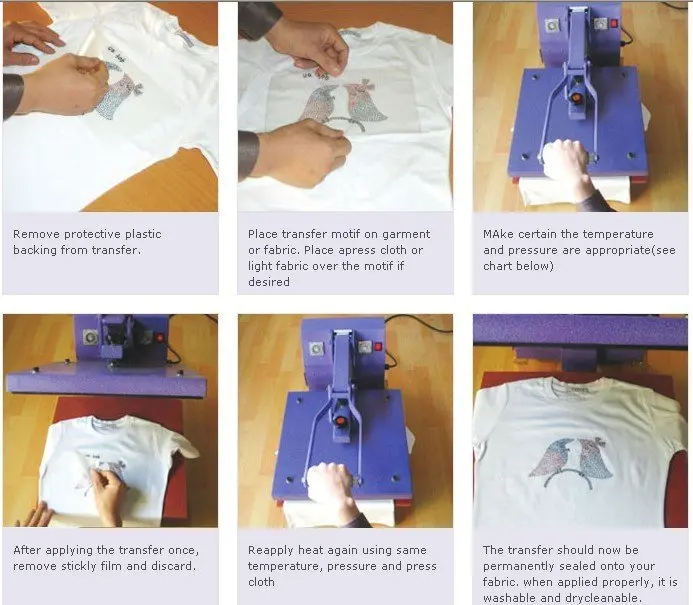 Remove protective plastic backing from transfer.

Place transfer motif on garment or fabric. Place apress cloth or light fabric over the motif if desired

MAke certain the temperature and pressure are appropriate(see chart below)

After applying the transfer once, remove stickly film and discard.

Reapply heat again using same temperature, pressure and press cloth

The transfer should now be permanently sealed onto your fabric. when applied properly, it is washable and drycleanable.