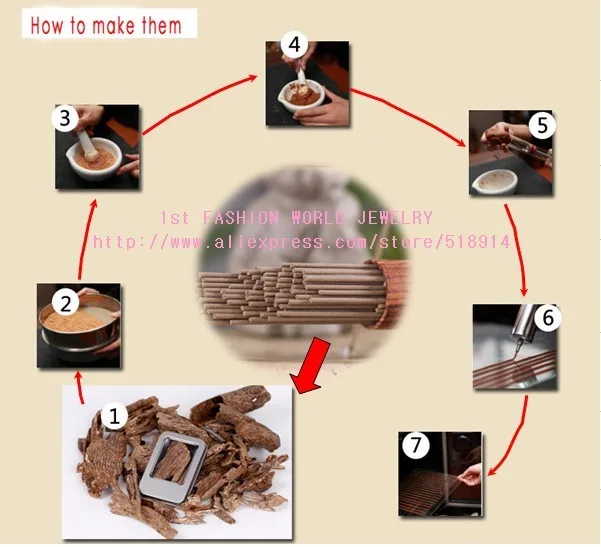 How to make them

4

3

5

1st FASHION WORLD JEWELRY
http://www.aliexpress.com/store/518914

2

6

1

7