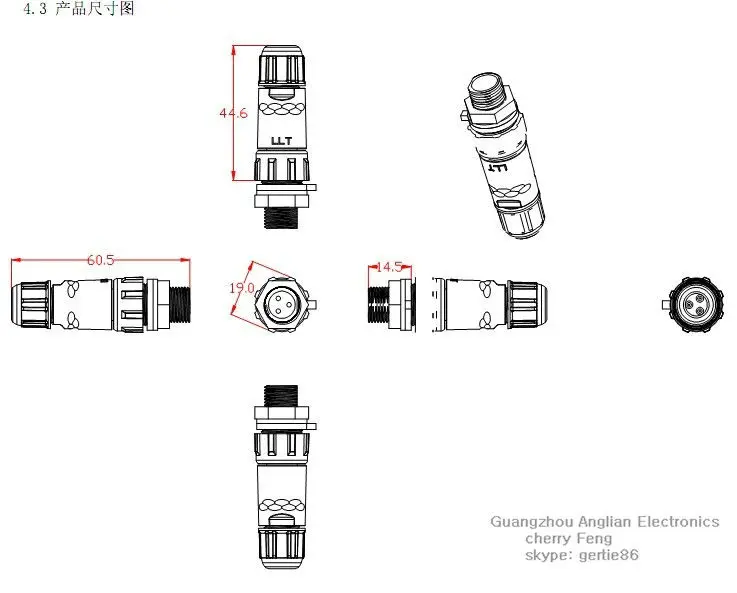 4.3 产品尺寸图

44.6

LLT

LLT

60.5

19.0

14.5

Guangzhou Anglian Electronics
cherry Feng
skype: gertie86