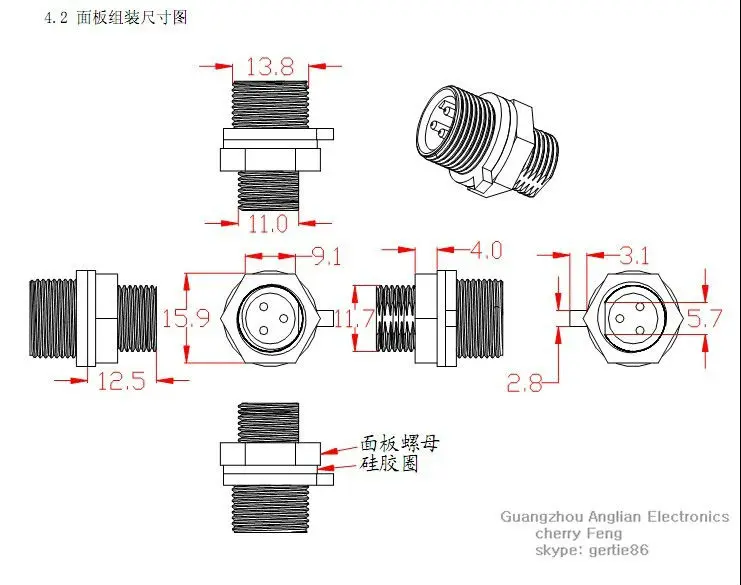 4.2 面板组装尺寸图

13.8

11.0

9.1

4.0

3.1

15.9

11.7

5.7

12.5

2.8

面板螺母
硅胶圈

Guangzhou Anglian Electronics
cherry Feng
skype: gertie86