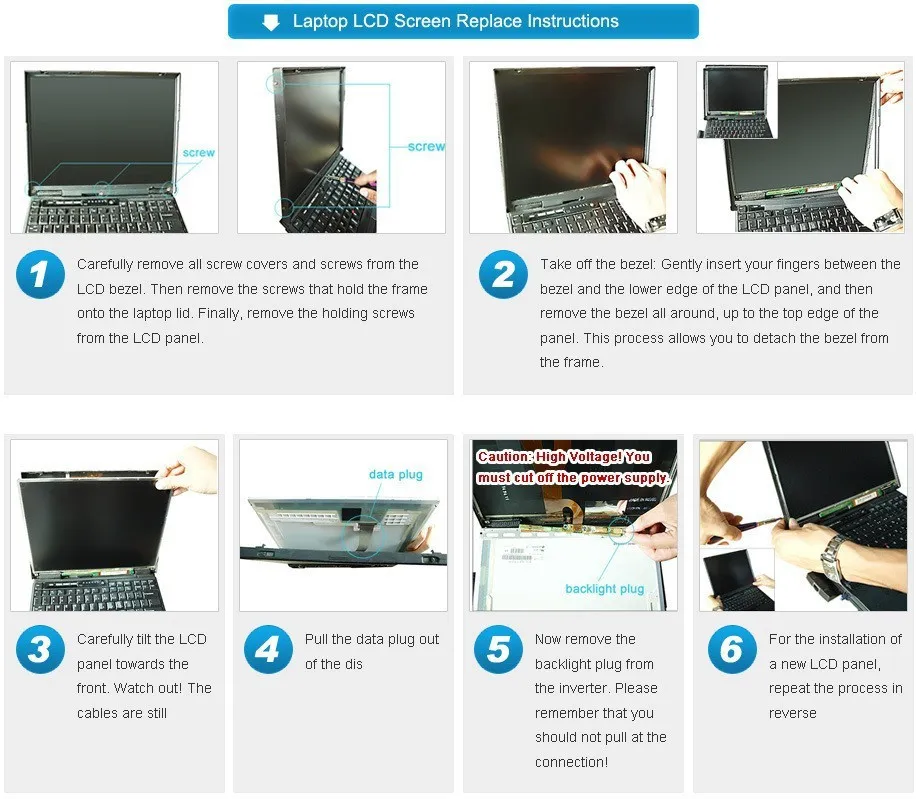 Laptop LCD Screen Replace Instructions

screw

screw

1 Carefully remove all screw covers and screws from the LCD bezel. Then remove the screws that hold the frame onto the laptop lid. Finally, remove the holding screws from the LCD panel.

2 Take off the bezel: Gently insert your fingers between the bezel and the lower edge of the LCD panel, and then remove the bezel all around, up to the top edge of the panel. This process allows you to detach the bezel from the frame.

data plug

Caution: High Voltage! You must cut off the power supply.

backlight plug

3 Carefully tilt the LCD panel towards the front. Watch out! The cables are still

4 Pull the data plug out of the dis

5 Now remove the backlight plug from the inverter. Please remember that you should not pull at the connection!

6 For the installation of a new LCD panel, repeat the process in reverse