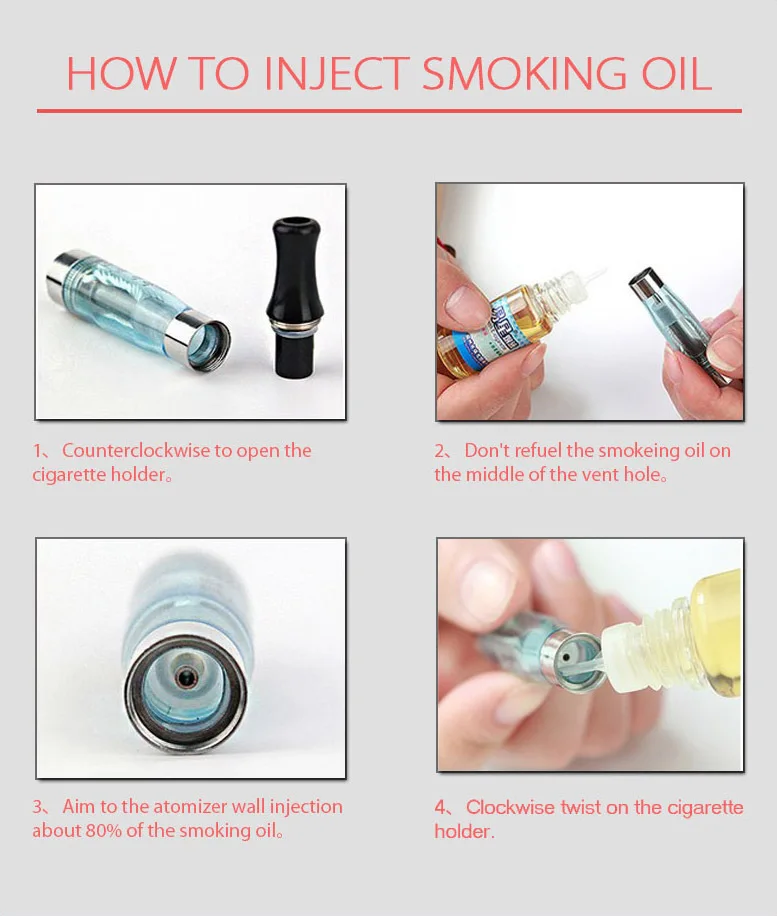 HOW TO INJECT SMOKING OIL

1、Counterclockwise to open the cigarette holder。

2、Don't refuel the smokeing oil on the middle of the vent hole。

3、Aim to the atomizer wall injection about 80% of the smoking oil。

4、Clockwise twist on the cigarette holder.