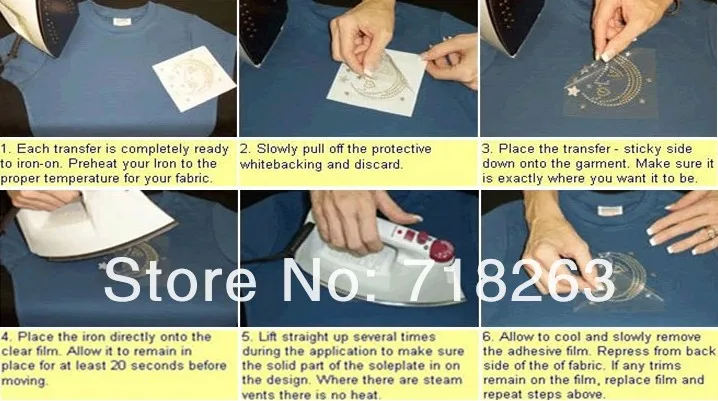 1. Each transfer is completely ready to iron-on. Preheat your Iron to the proper temperature for your fabric.

2. Slowly pull off the protective whitebacking and discard.

3. Place the transfer - sticky side down onto the garment. Make sure it is exactly where you want it to be.

Store No: 718263

4. Place the iron directly onto the clear film. Allow it to remain in place for at least 20 seconds before moving.

5. Lift straight up several times during the application to make sure the solid part of the soleplate in on the design. Where there are steam vents there is no heat.

6. Allow to cool and slowly remove the adhesive film. Repress from back side of the of fabric. If any trims remain on the film, replace film and repeat steps above.