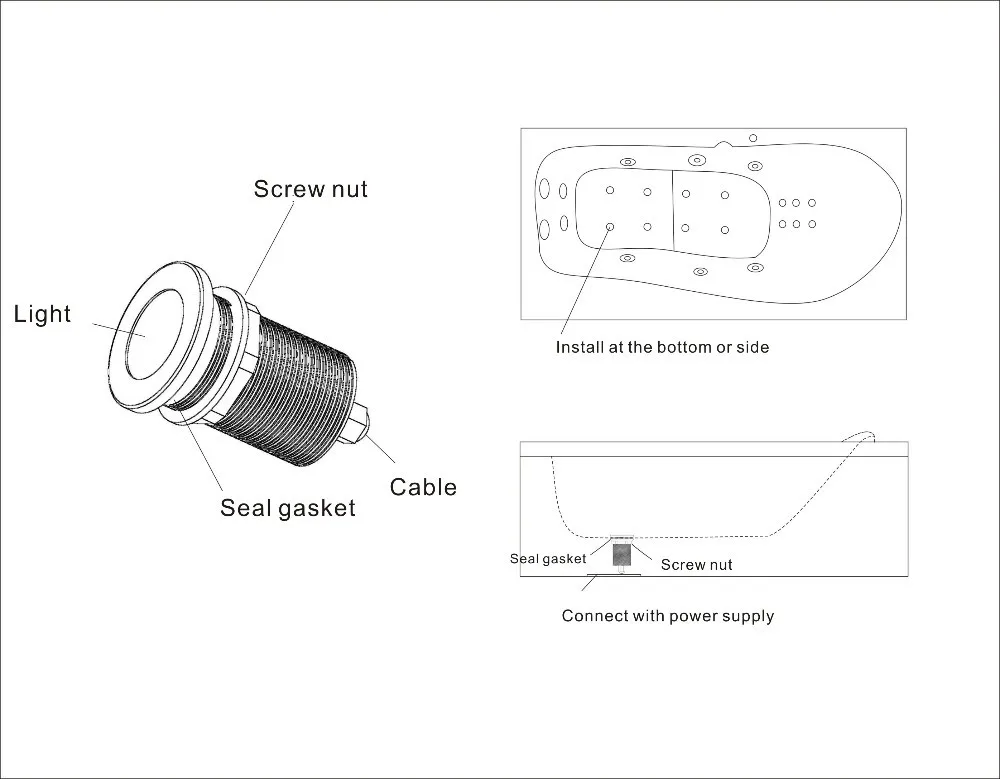 Screw nut

Light

Cable

Seal gasket

Install at the bottom or side

Seal gasket

Screw nut

Connect with power supply