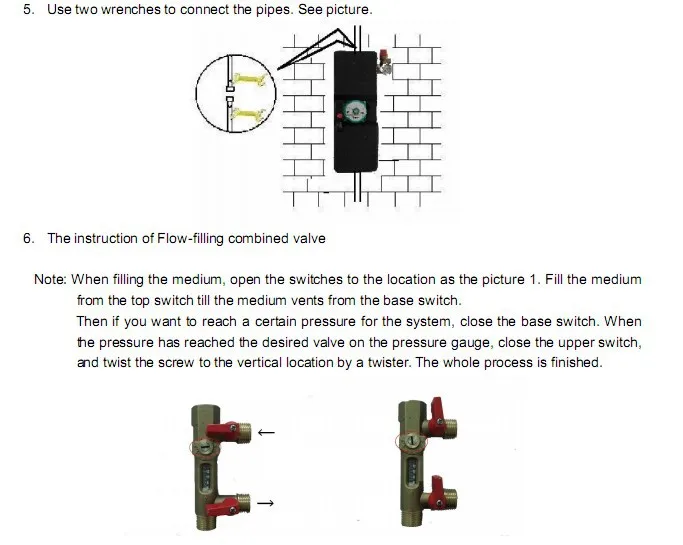 5. Use two wrenches to connect the pipes. See picture.

6. The instruction of Flow-filling combined valve

Note: When filling the medium, open the switches to the location as the picture 1. Fill the medium from the top switch till the medium vents from the base switch.
Then if you want to reach a certain pressure for the system, close the base switch. When the pressure has reached the desired valve on the pressure gauge, close the upper switch, and twist the screw to the vertical location by a twister. The whole process is finished.

←

→