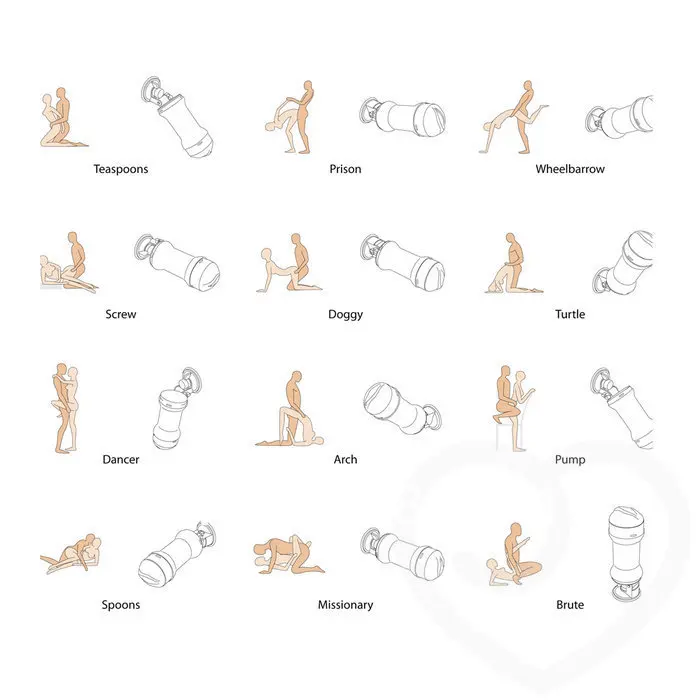 Teaspoons

Prison

Wheelbarrow

Screw

Doggy

Turtle

Dancer

Arch

Pump

Spoons

Missionary

Brute