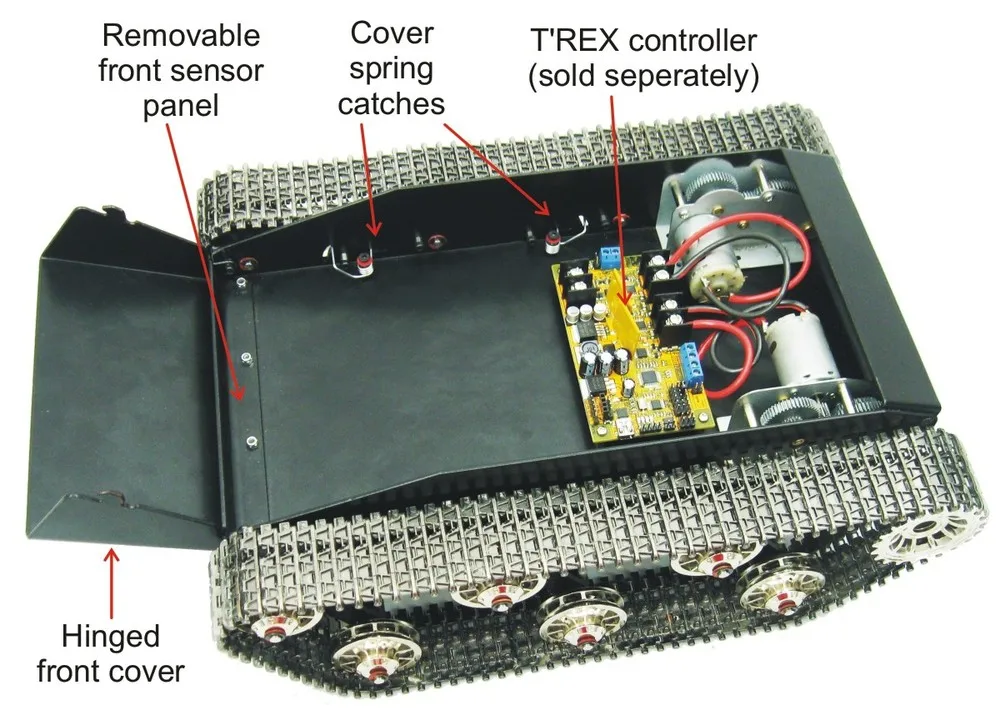 Removable front sensor panel

Cover spring catches

T'REX controller (sold seperately)

Hinged front cover