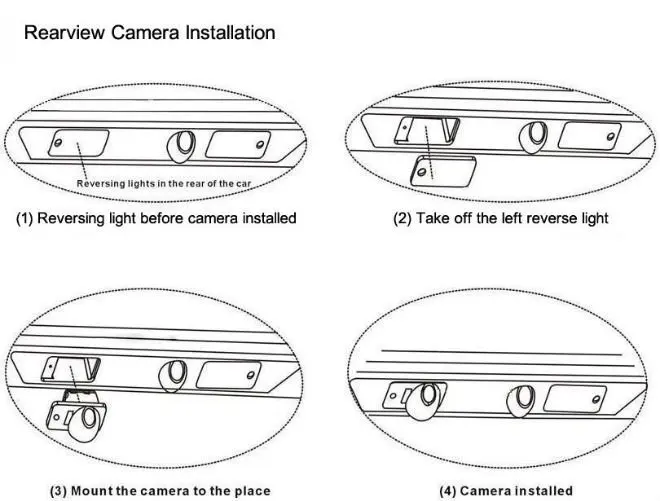 Rearview Camera Installation

Reversing lights in the rear of the car

(1) Reversing light before camera installed

(2) Take off the left reverse light

(3) Mount the camera to the place

(4) Camera installed