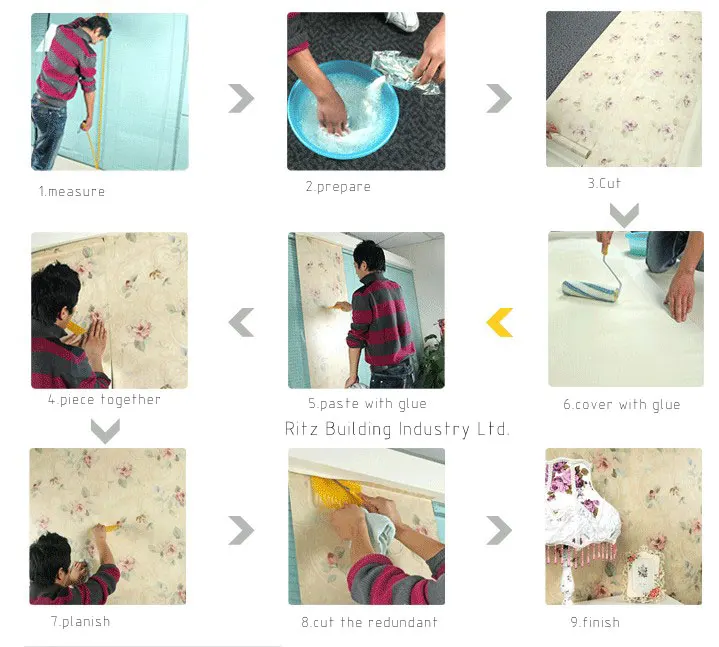 1.measure

2.prepare

3.Cut

4.piece together

5.paste with glue

6.cover with glue

Ritz Building Industry Ltd.

7.planish

8.cut the redundant

9.finish