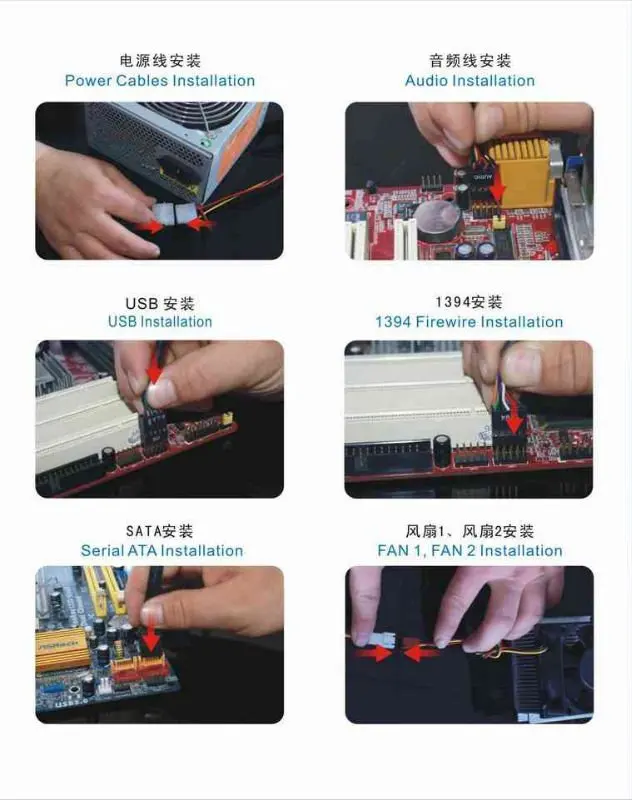 电源线安装
Power Cables Installation

音频线安装
Audio Installation

USB 安装
USB Installation

1394安装
1394 Firewire Installation

SATA安装
Serial ATA Installation

风扇1、风扇2安装
FAN 1, FAN 2 Installation