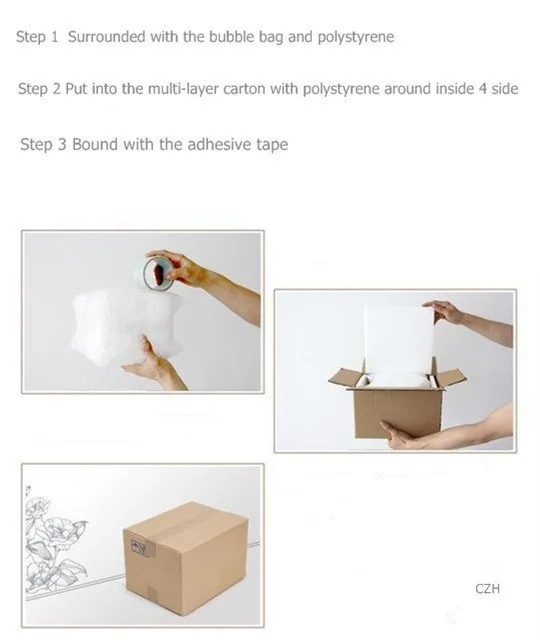 Step 1 Surrounded with the bubble bag and polystyrene

Step 2 Put into the multi-layer carton with polystyrene around inside 4 side

Step 3 Bound with the adhesive tape

CZH