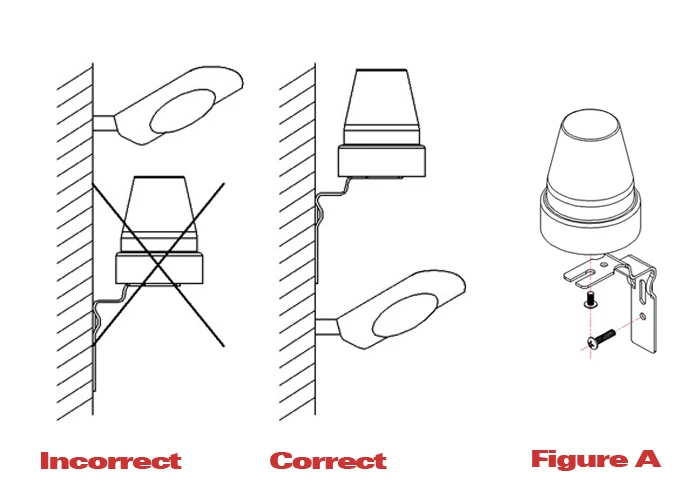 Incorrect

Correct

Figure A