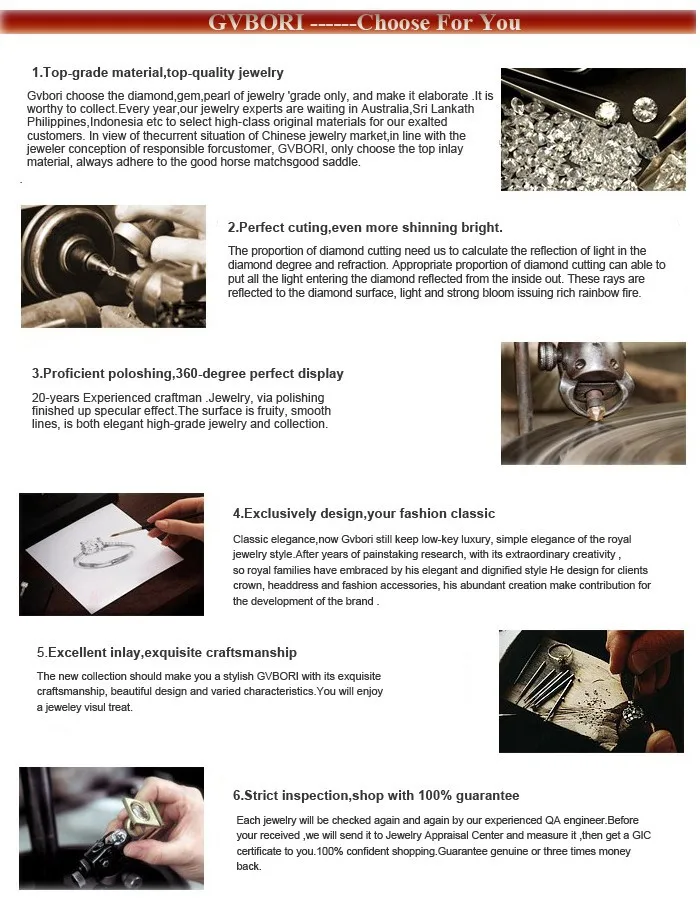 GVBORI ------Choose For You

1.Top-grade material,top-quality jewelry

Gvbori choose the diamond,gem,pearl of jewelry 'grade only, and make it elaborate .It is worthy to collect.Every year,our jewelry experts are waiting in Australia,Sri Lankath Philippines,Indonesia etc to select high-class original materials for our exalted customers. In view of thecurrent situation of Chinese jewelry market,in line with the jeweler conception of responsible forcustomer, GVBORI, only choose the top inlay material, always adhere to the good horse matchsgood saddle.

2.Perfect cuting,even more shinning bright.

The proportion of diamond cutting need us to calculate the reflection of light in the diamond degree and refraction. Appropriate proportion of diamond cutting can able to put all the light entering the diamond reflected from the inside out. These rays are reflected to the diamond surface, light and strong bloom issuing rich rainbow fire.

3.Proficient poloshing,360-degree perfect display

20-years Experienced craftman .Jewelry, via polishing finished up specular effect.The surface is fruity, smooth lines, is both elegant high-grade jewelry and collection.

4.Exclusively design,your fashion classic

Classic elegance,now Gvbori still keep low-key luxury, simple elegance of the royal jewelry style.After years of painstaking research, with its extraordinary creativity , so royal families have embraced by his elegant and dignified style He design for clients crown, headdress and fashion accessories, his abundant creation make contribution for the development of the brand .

5.Excellent inlay,exquisite craftsmanship

The new collection should make you a stylish GVBORI with its exquisite craftsmanship, beautiful design and varied characteristics.You will enjoy a jeweley visul treat.

6.Strict inspection,shop with 100% guarantee

Each jewelry will be checked again and again by our experienced QA engineer.Before your received ,we will send it to Jewelry Appraisal Center and measure it ,then get a GIC certificate to you.100% confident shopping.Guarantee genuine or three times money back.