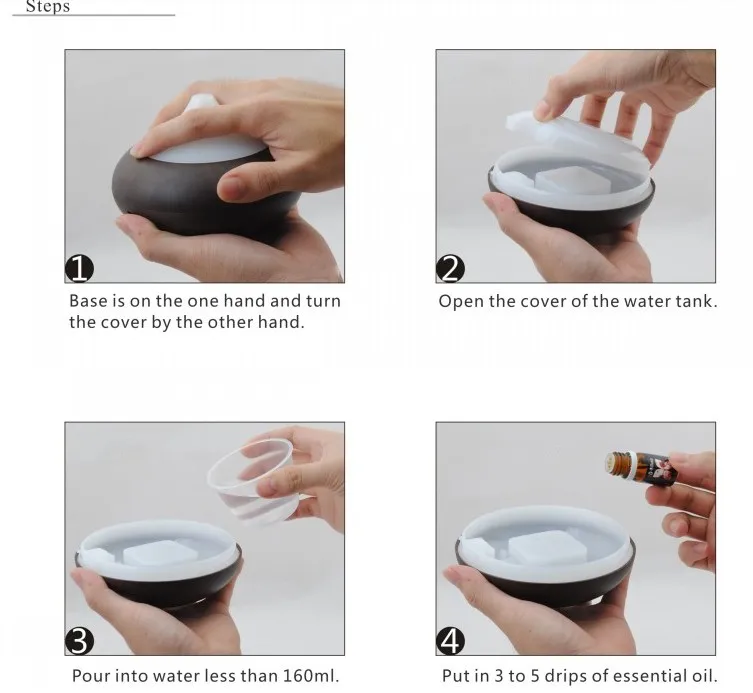 Steps

1

Base is on the one hand and turn the cover by the other hand.

2

Open the cover of the water tank.

3

Pour into water less than 160ml.

4

Put in 3 to 5 drips of essential oil.