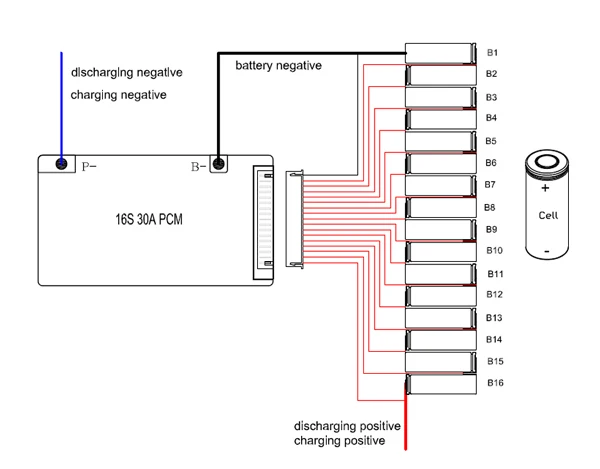 discharging negative
charging negative

battery negative

P-

B-

16S 30A PCM

B1
B2
B3
B4
B5
B6
B7
B8
B9
B10
B11
B12
B13
B14
B15
B16

+
Cell
-

discharging positive
charging positive