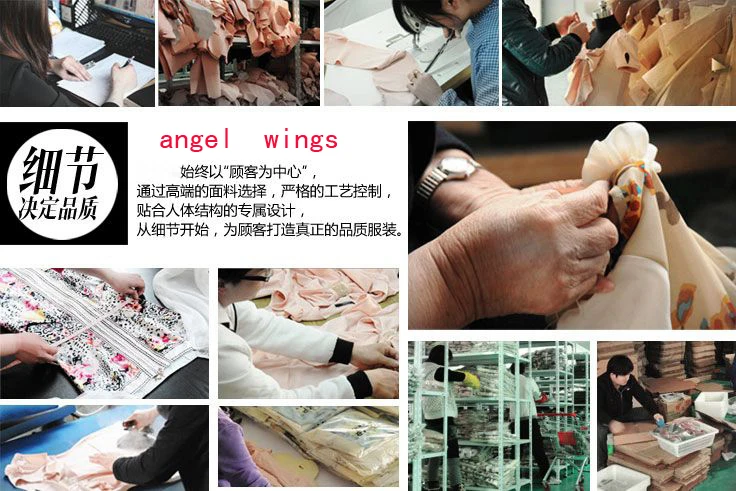 细节
决定品质

angel wings

始终以“顾客为中心”，
通过高端的面料选择，严格的工艺控制，
贴合人体结构的专属设计，
从细节开始，为顾客打造真正的品质服装。