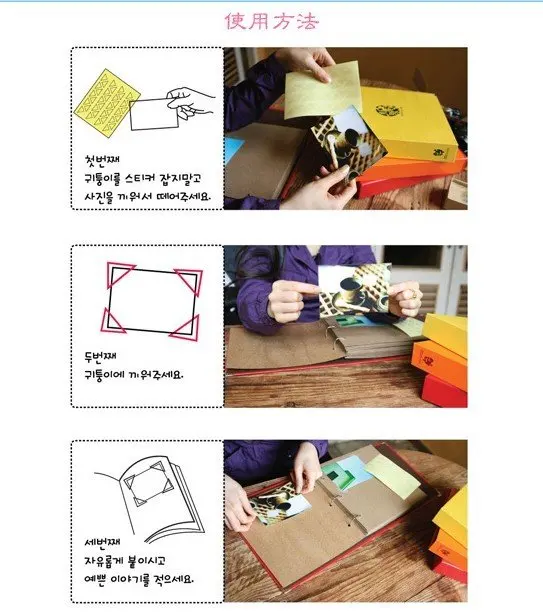 使用方法

첫번째
귀퉁이를 스티커 잡지말고
사진을 끼워서 떼어주세요.

두번째
귀퉁이에 끼워주세요.

세번째
자유롭게 붙이시고
예쁜 이야기를 적으세요.