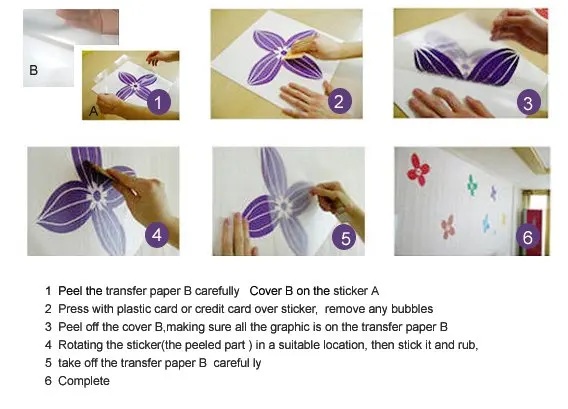 B

A

1

2

3

4

5

6

1 Peel the transfer paper B carefully Cover B on the sticker A
2 Press with plastic card or credit card over sticker, remove any bubbles
3 Peel off the cover B,making sure all the graphic is on the transfer paper B
4 Rotating the sticker(the peeled part ) in a suitable location, then stick it and rub,
5 take off the transfer paper B careful ly
6 Complete