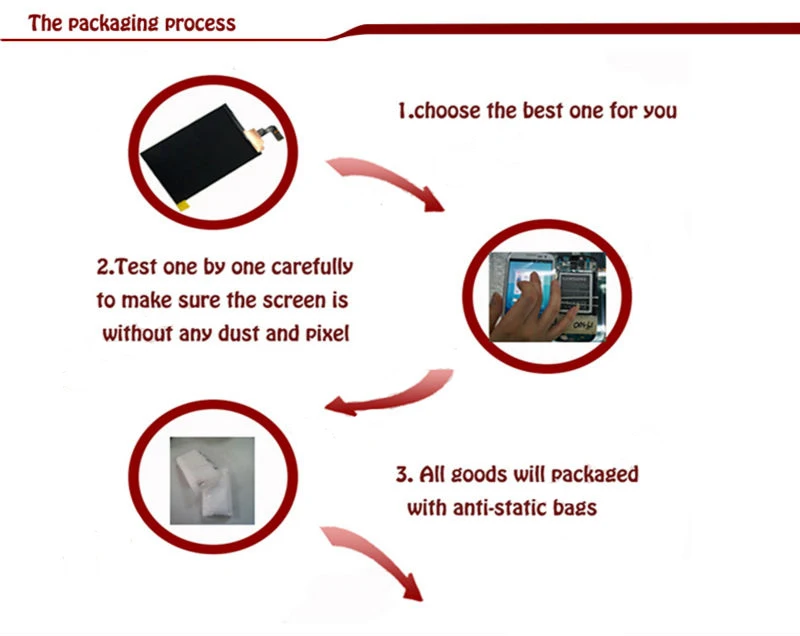 The packaging process

1.choose the best one for you

2.Test one by one carefully to make sure the screen is without any dust and pixel

3. All goods will packaged with anti-static bags