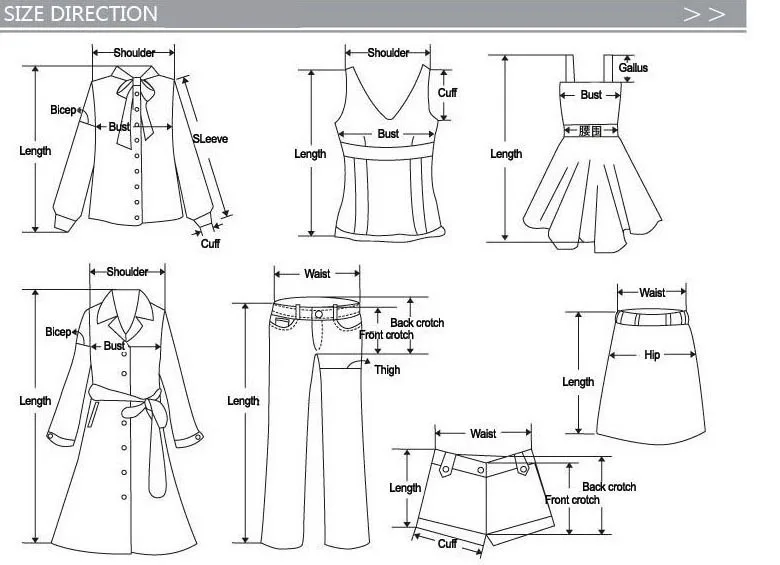 SIZE DIRECTION >>

Shoulder
Bicep
Bust
SLeeve
Length
Cuff

Shoulder
Cuff
Bust
Length

Gallus
Bust
腰围
Length

Shoulder
Bicep
Bust
Length

Waist
Back crotch
Front crotch
Thigh
Length

Waist
Hip
Length

Waist
Length
Back crotch
Front crotch
Cuff